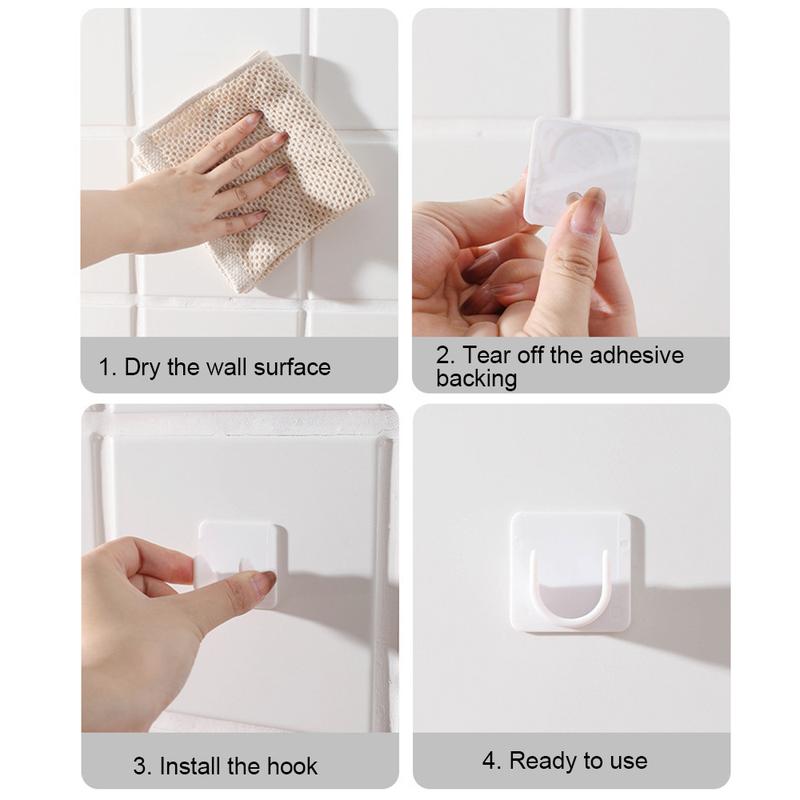 1. Dry the wall surface

2. Tear off the adhesive backing

3. Install the hook

4. Ready to use