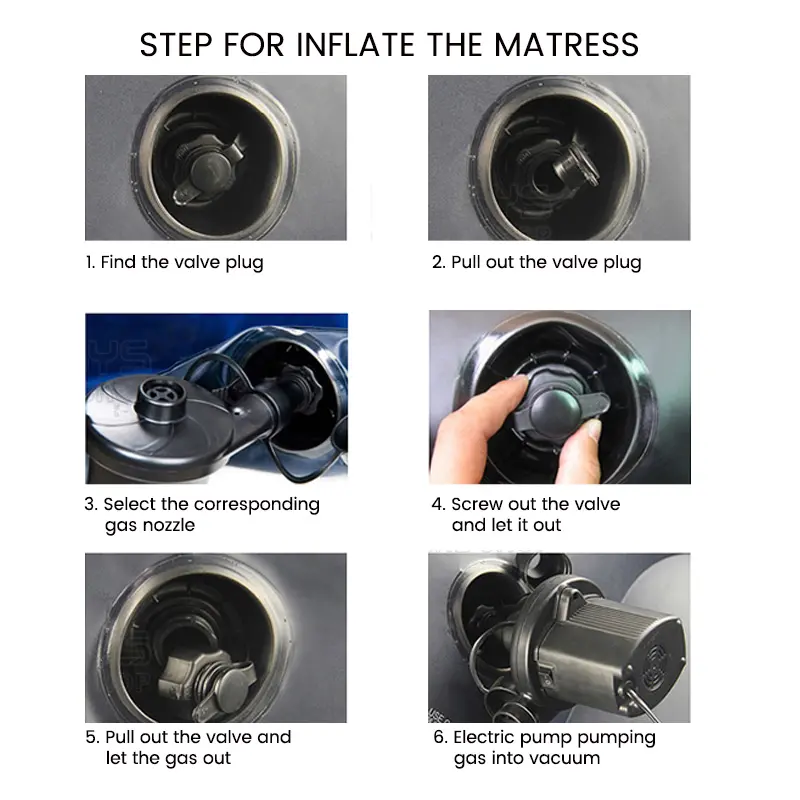 STEP FOR INFLATE THE MATRESS

1. Find the valve plug

2. Pull out the valve plug

3. Select the corresponding gas nozzle

4. Screw out the valve and let it out

5. Pull out the valve and let the gas out

6. Electric pump pumping gas into vacuum