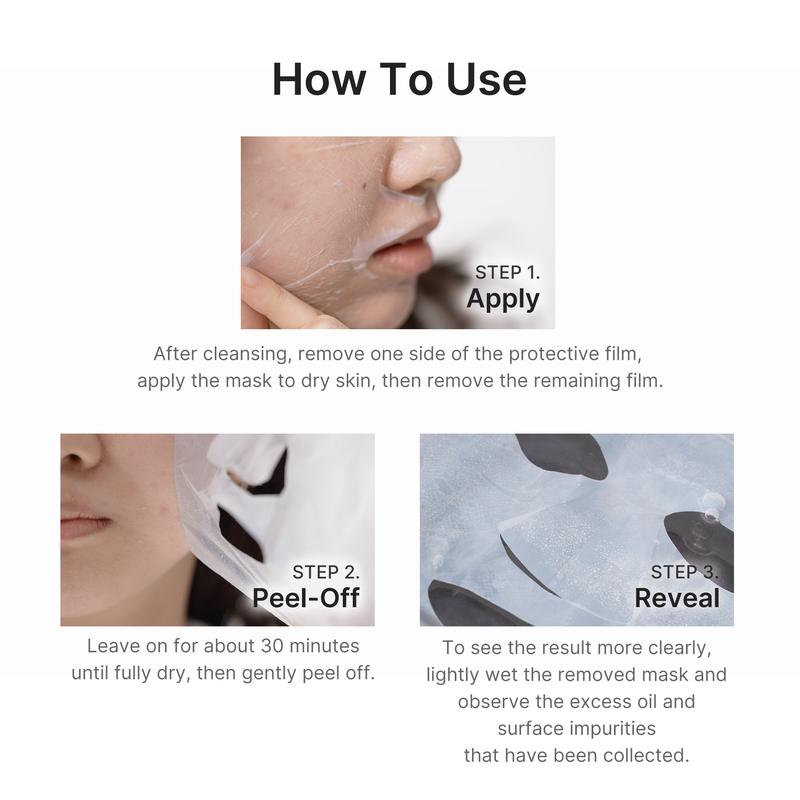 How To Use

STEP 1.
Apply

After cleansing, remove one side of the protective film, apply the mask to dry skin, then remove the remaining film.

STEP 2.
Peel-Off

Leave on for about 30 minutes until fully dry, then gently peel off.

STEP 3.
Reveal

To see the result more clearly, lightly wet the removed mask and observe the excess oil and surface impurities that have been collected.