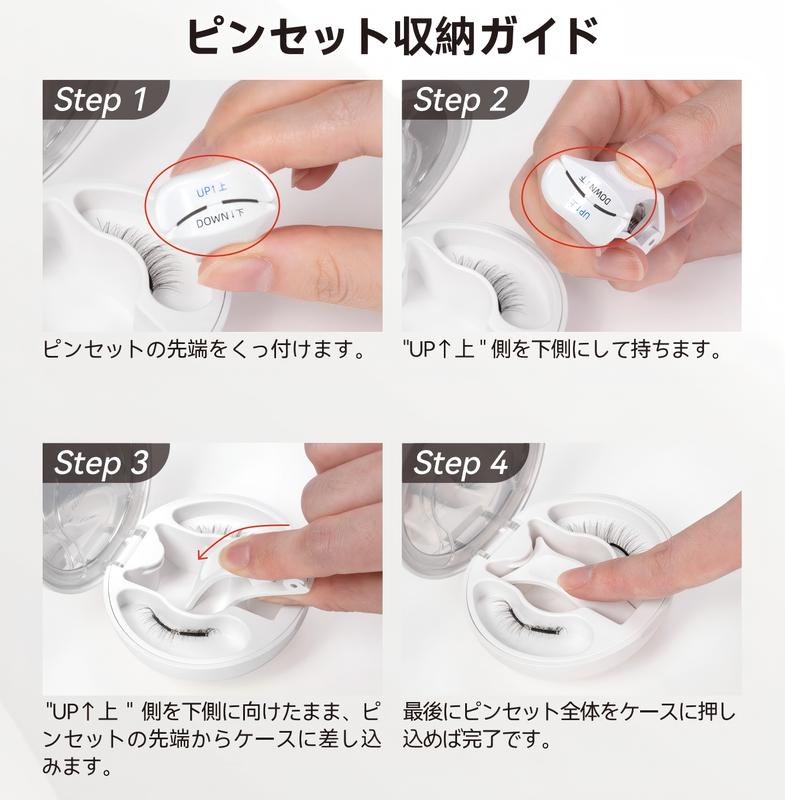 ピンセット収納ガイド

Step 1

UP↑上

DOWN↓下

ピンセットの先端をくっ付けます。

Step 2

UP↑上

DOWN↓下

"UP↑上 " 側を下側にして持ちます。

Step 3

"UP↑上 " 側を下側に向けたまま、ピンセットの先端からケースに差し込みます。

Step 4

最後にピンセット全体をケースに押し込めば完了です。