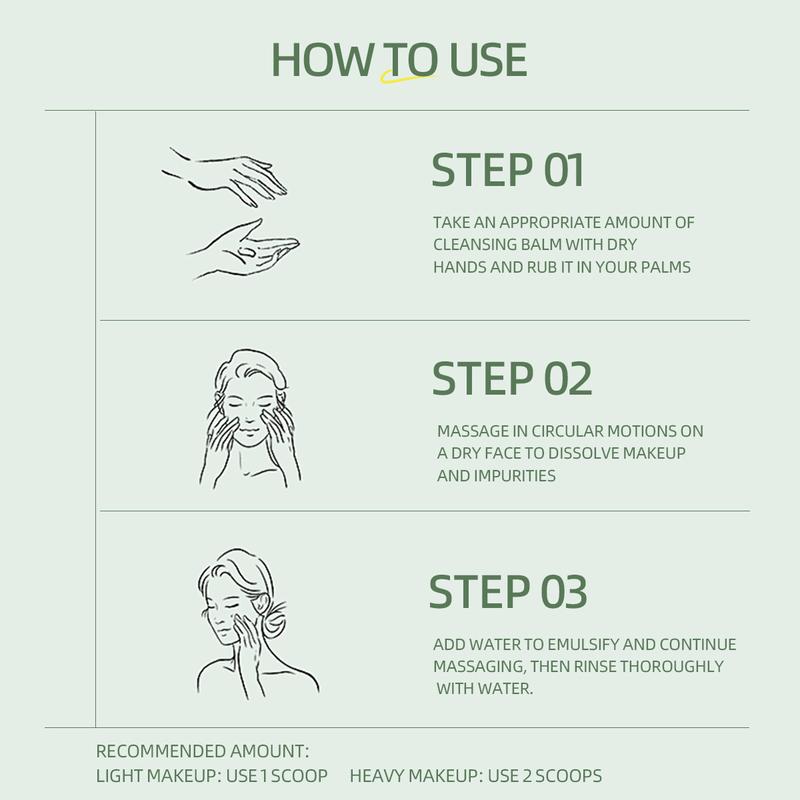 HOW TO USE

STEP 01

TAKE AN APPROPRIATE AMOUNT OF CLEANSING BALM WITH DRY HANDS AND RUB IT IN YOUR PALMS

STEP 02

MASSAGE IN CIRCULAR MOTIONS ON A DRY FACE TO DISSOLVE MAKEUP AND IMPURITIES

STEP 03

ADD WATER TO EMULSIFY AND CONTINUE MASSAGING, THEN RINSE THOROUGHLY WITH WATER.

RECOMMENDED AMOUNT:
LIGHT MAKEUP: USE 1 SCOOP HEAVY MAKEUP: USE 2 SCOOPS