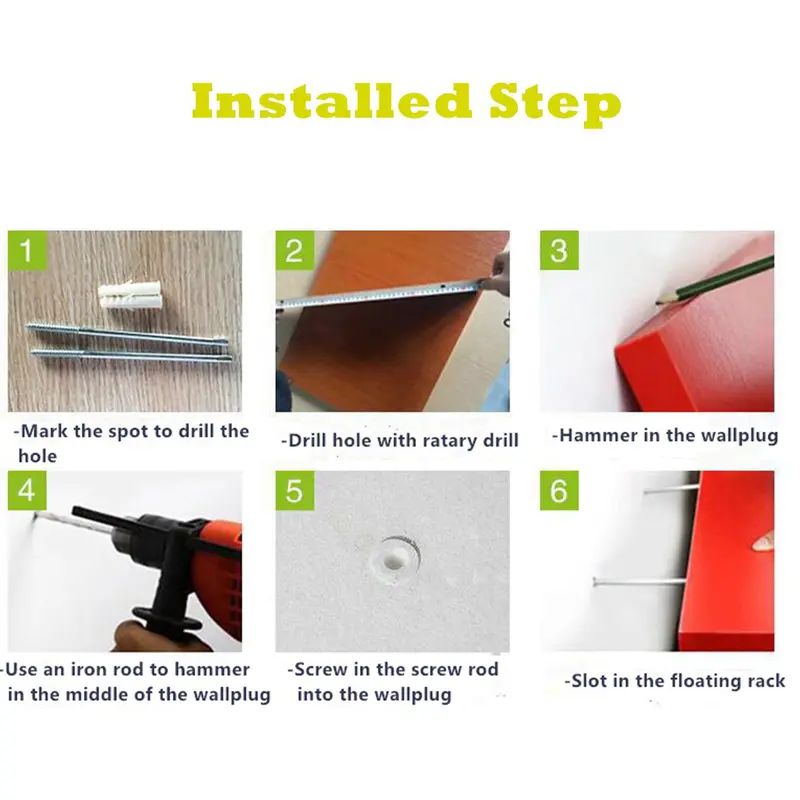 Installed Step

1

-Mark the spot to drill the hole

2

-Drill hole with ratary drill

3

-Hammer in the wallplug

4

-Use an iron rod to hammer in the middle of the wallplug

5

-Screw in the screw rod into the wallplug

6

-Slot in the floating rack