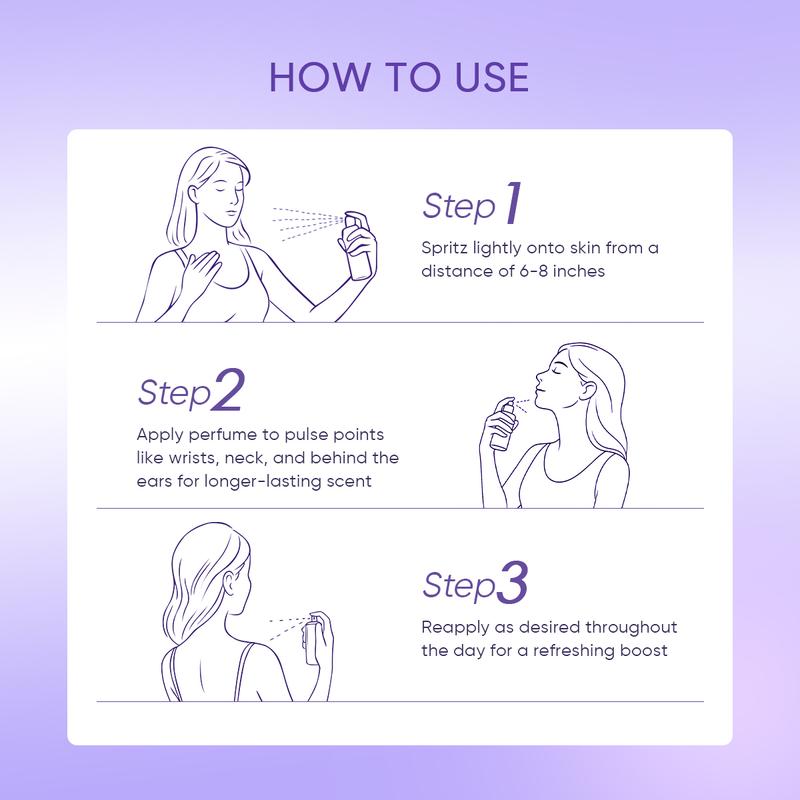 HOW TO USE

Step 1

Spritz lightly onto skin from a distance of 6-8 inches

Step 2

Apply perfume to pulse points like wrists, neck, and behind the ears for longer-lasting scent

Step 3

Reapply as desired throughout the day for a refreshing boost