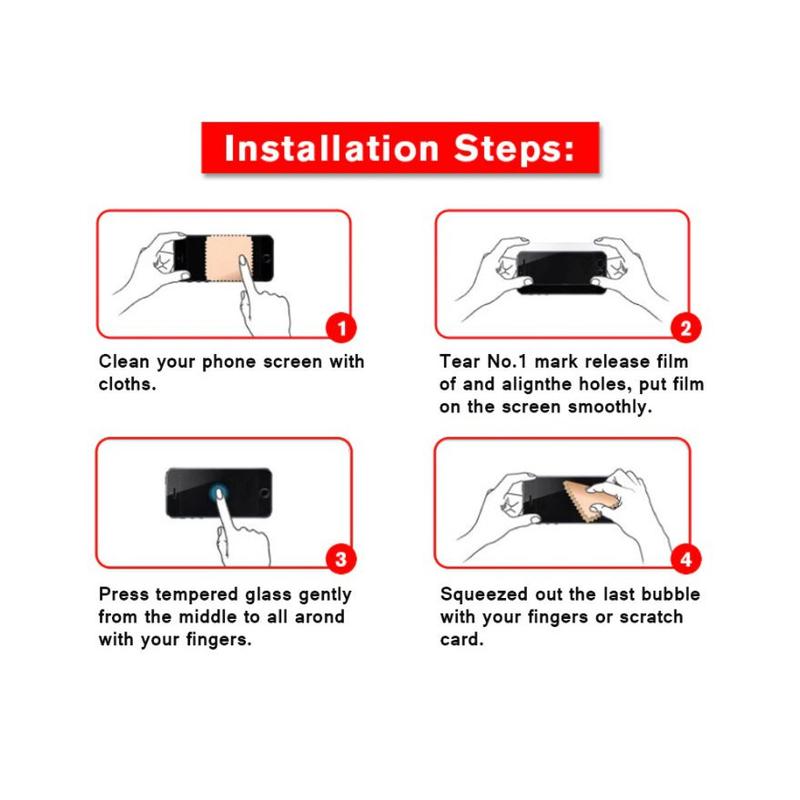 Installation Steps:

1

Clean your phone screen with cloths.

2

Tear No.1 mark release film of and alignthe holes, put film on the screen smoothly.

3

Press tempered glass gently from the middle to all arond with your fingers.

4

Squeezed out the last bubble with your fingers or scratch card.