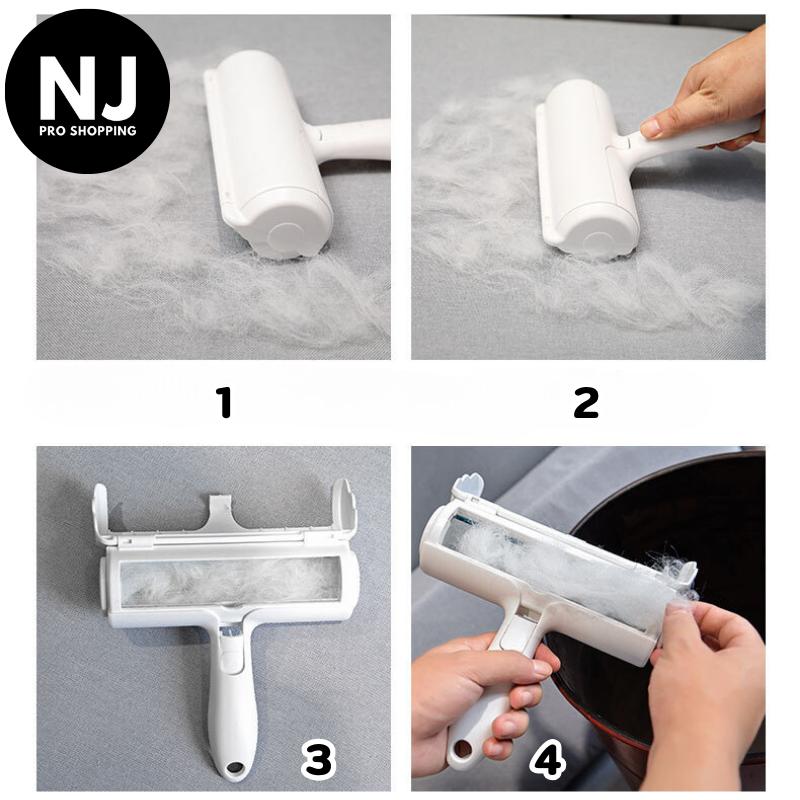 NJ
PRO SHOPPING

1

2

3

4