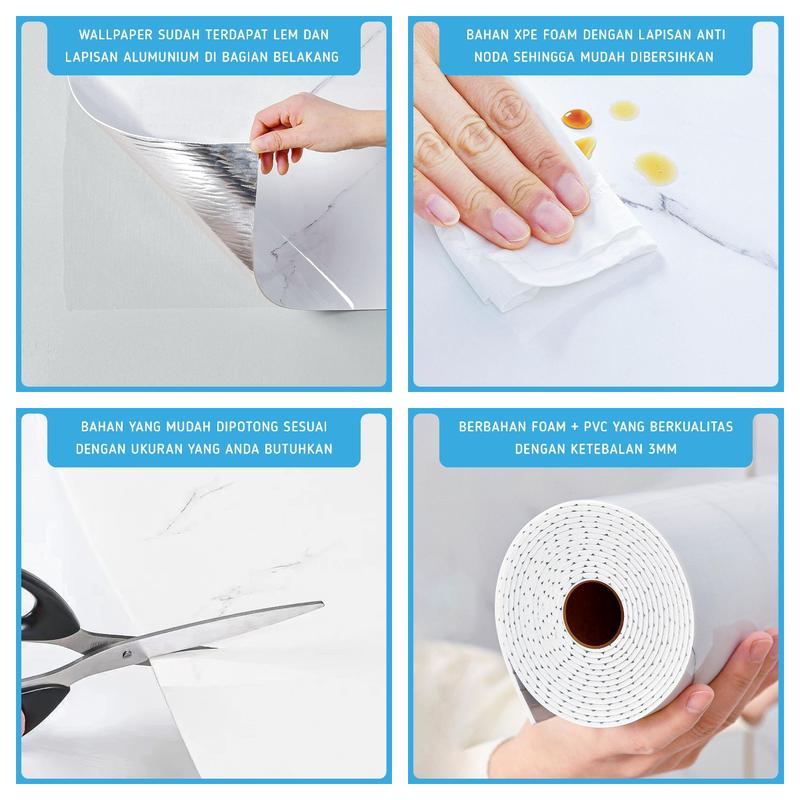 WALLPAPER SUDAH TERDAPAT LEM DAN LAPISAN ALUMUNIUM DI BAGIAN BELAKANG

BAHAN XPE FOAM DENGAN LAPISAN ANTI NODA SEHINGGA MUDAH DIBERSIHKAN

BAHAN YANG MUDAH DIPOTONG SESUAI DENGAN UKURAN YANG ANDA BUTUHKAN

BERBAHAN FOAM + PVC YANG BERKUALITAS DENGAN KETEBALAN 3MM