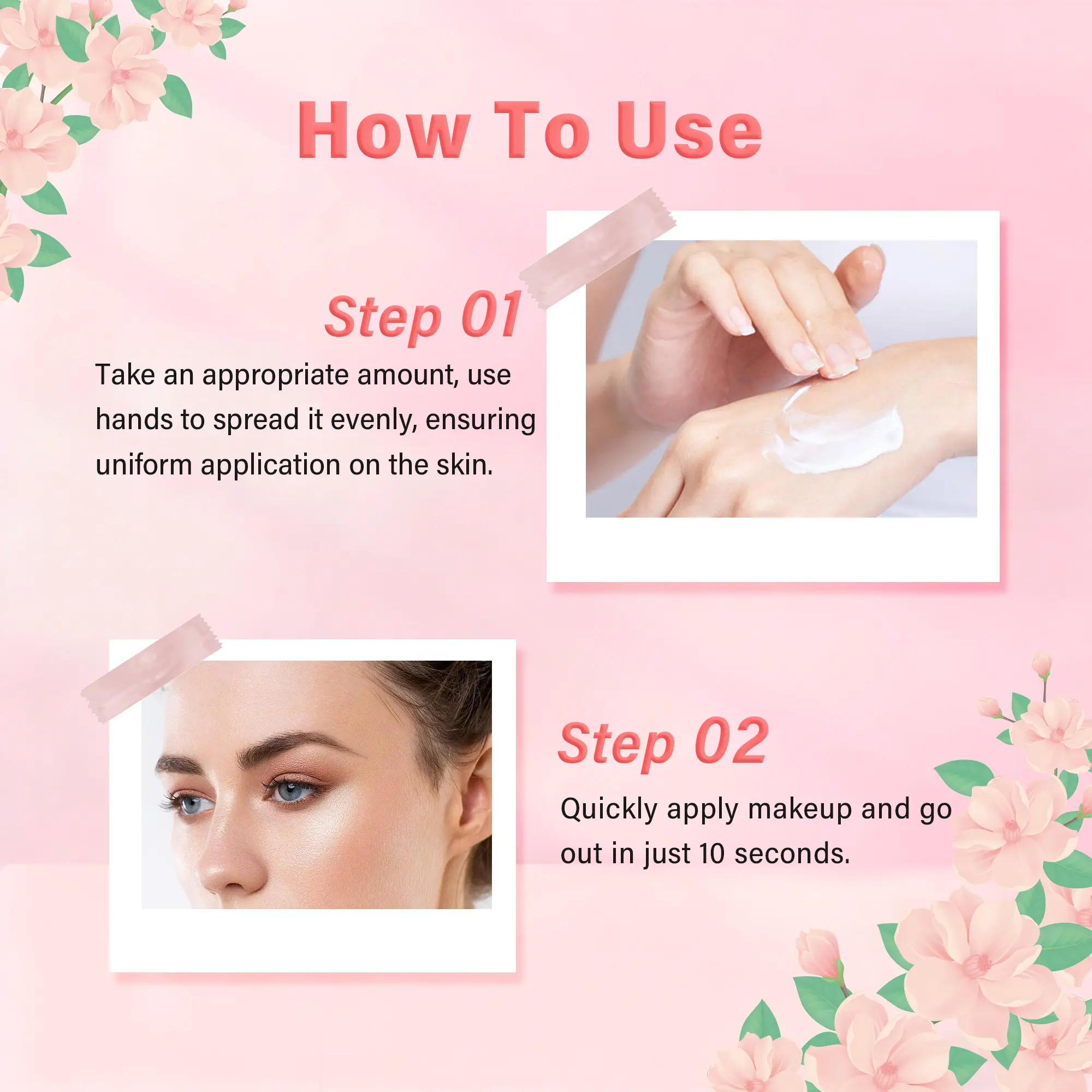 How To Use

Step 01

Take an appropriate amount, use hands to spread it evenly, ensuring uniform application on the skin.

Step 02

Quickly apply makeup and go out in just 10 seconds.