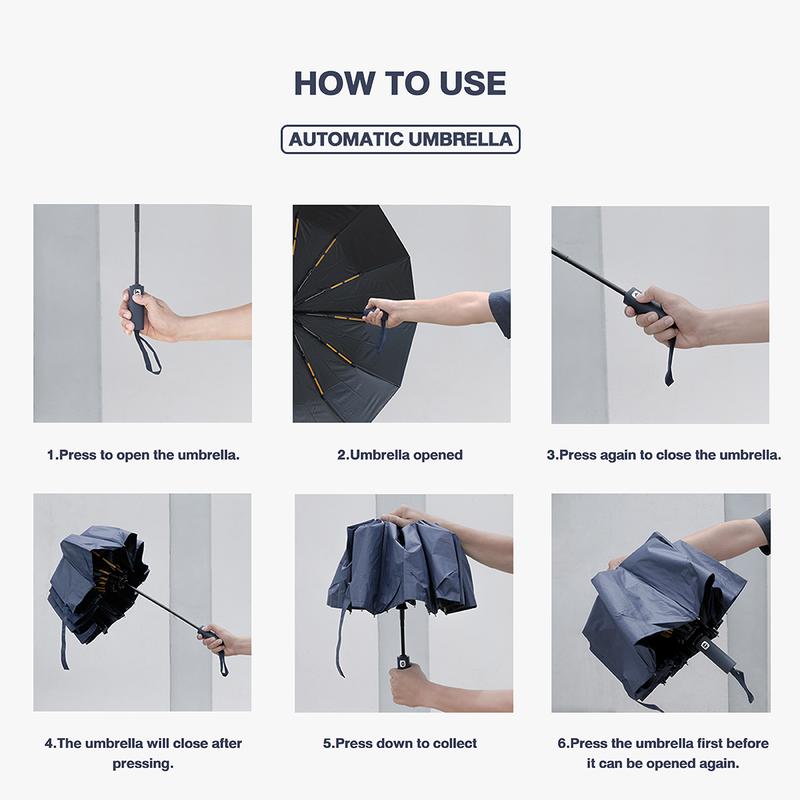 HOW TO USE

AUTOMATIC UMBRELLA

1.Press to open the umbrella.

2.Umbrella opened

3.Press again to close the umbrella.

4.The umbrella will close after pressing.

5.Press down to collect

6.Press the umbrella first before it can be opened again.