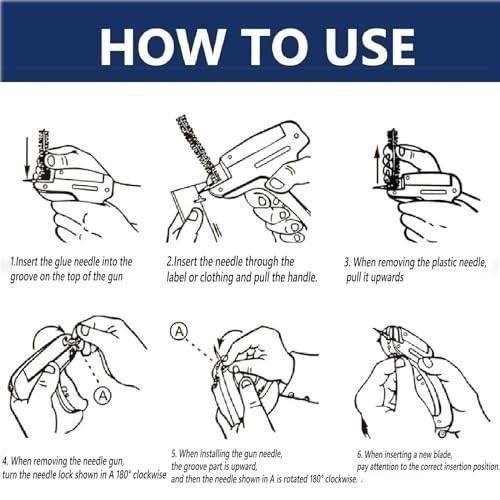 HOW TO USE

1.Insert the glue needle into the groove on the top of the gun

2.Insert the needle through the label or clothing and pull the handle.

3. When removing the plastic needle, pull it upwards

A

4. When removing the needle gun, turn the needle lock shown in A 180° clockwise

A

5. When installing the gun needle, the groove part is upward, and then the needle shown in A is rotated 180° clockwise.

6. When inserting a new blade, pay attention to the correct insertion position.