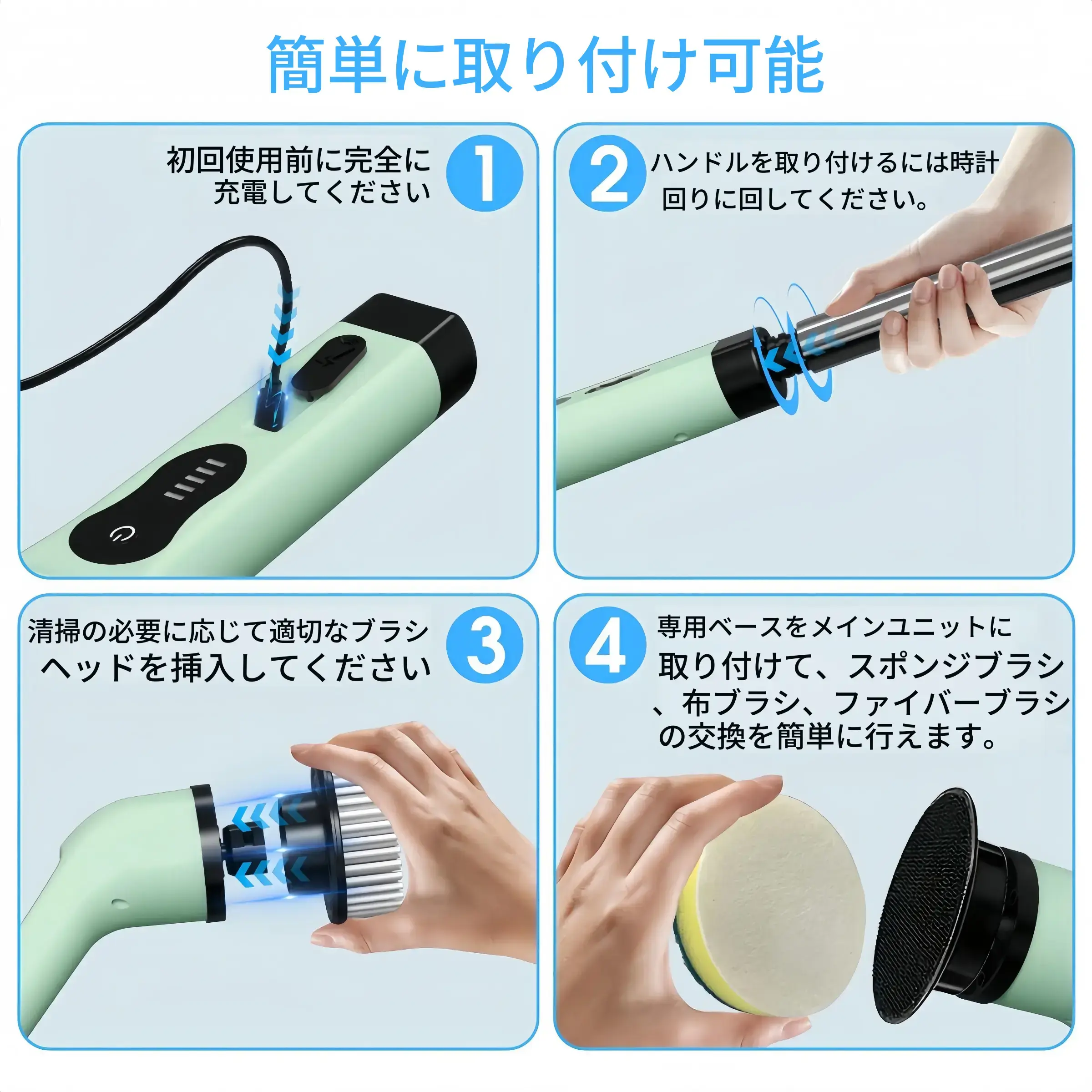 簡単に取り付け可能

1
初回使用前に完全に充電してください

2
ハンドルを取り付けるには時計回りに回してください。

3
清掃の必要に応じて適切なブラシヘッドを挿入してください

4
専用ベースをメインユニットに取り付けて、スポンジブラシ、布ブラシ、ファイバーブラシの交換を簡単に行えます。