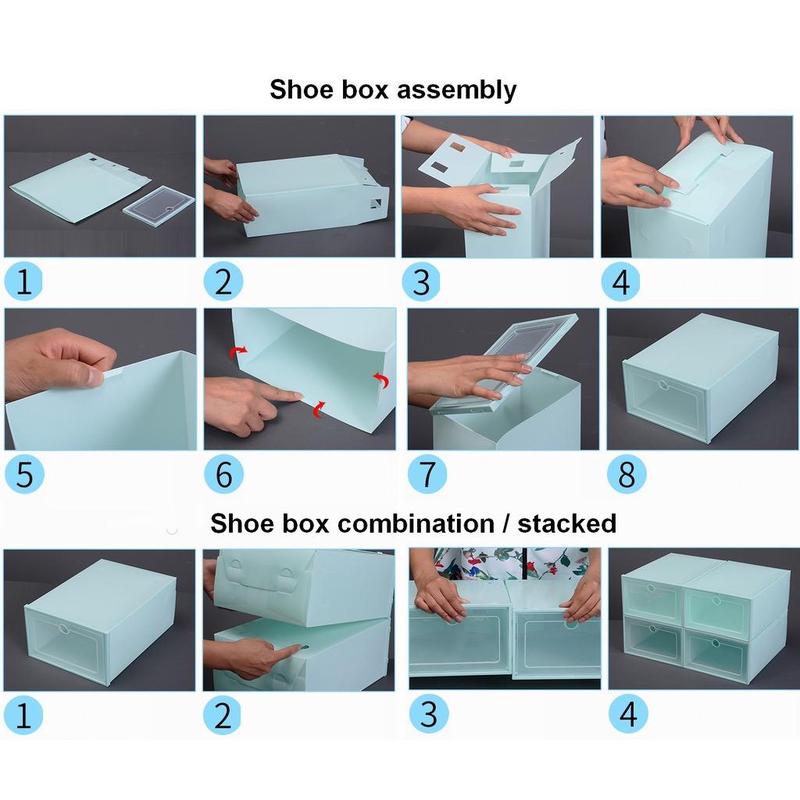 Shoe box assembly

1

2

3

4

5

6

7

8

Shoe box combination / stacked

1

2

3

4