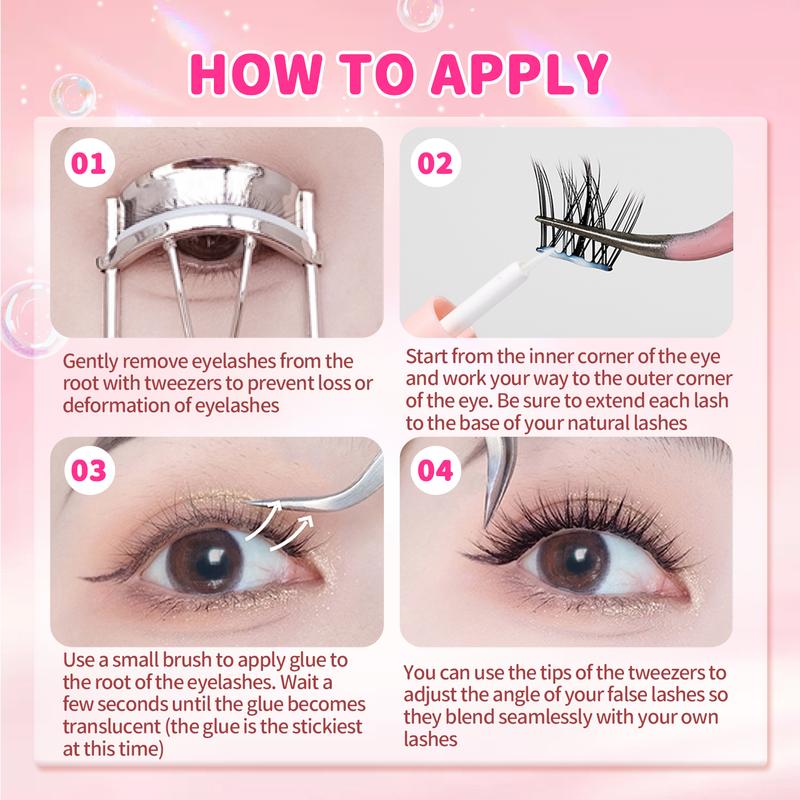 HOW TO APPLY

01

Gently remove eyelashes from the root with tweezers to prevent loss or deformation of eyelashes

02

Start from the inner corner of the eye and work your way to the outer corner of the eye. Be sure to extend each lash to the base of your natural lashes

03

Use a small brush to apply glue to the root of the eyelashes. Wait a few seconds until the glue becomes translucent (the glue is the stickiest at this time)

04

You can use the tips of the tweezers to adjust the angle of your false lashes so they blend seamlessly with your own lashes