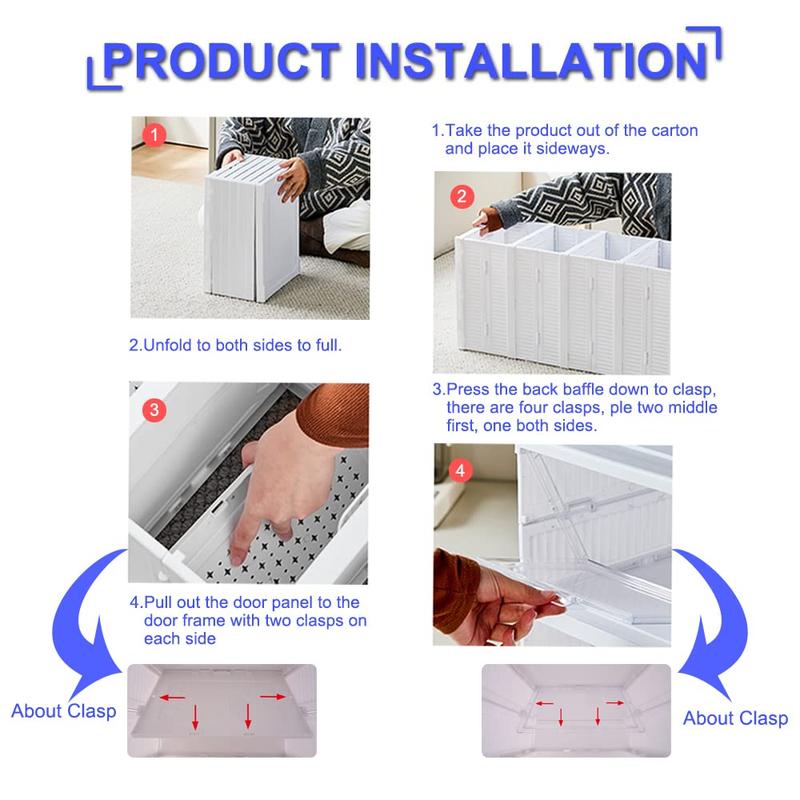 PRODUCT INSTALLATION

1

1.Take the product out of the carton and place it sideways.

2

2.Unfold to both sides to full.

3

3.Press the back baffle down to clasp, there are four clasps, ple two middle first, one both sides.

4

4.Pull out the door panel to the door frame with two clasps on each side

About Clasp

About Clasp