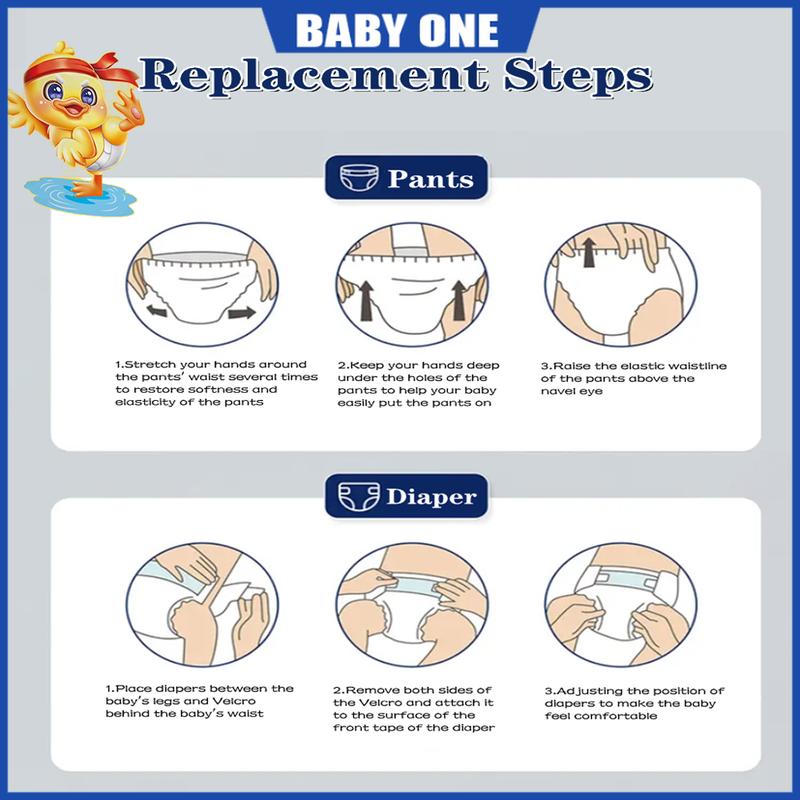 BABY ONE

Replacement Steps

Pants

1.Stretch your hands around the pants' waist several times to restore softness and elasticity of the pants

2.Keep your hands deep under the holes of the pants to help your baby easily put the pants on

3.Raise the elastic waistline of the pants above the navel eye

Diaper

1.Place diapers between the baby's legs and Velcro behind the baby's waist

2.Remove both sides of the Velcro and attach it to the surface of the front tape of the diaper

3.Adjusting the position of diapers to make the baby feel comfortable