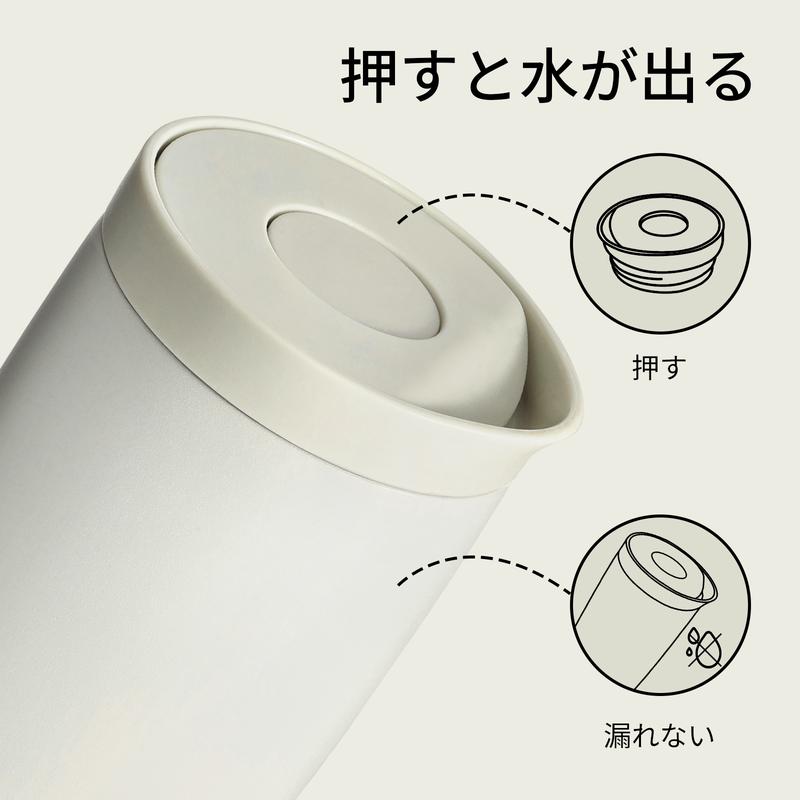 押すと水が出る

押す

漏れない