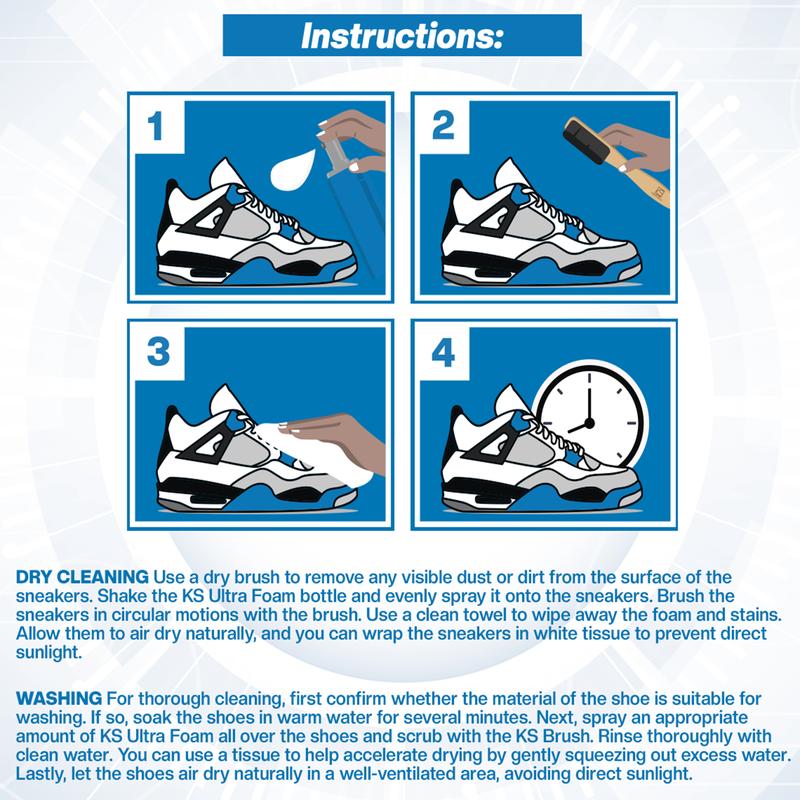 Instructions:

1

2

3

4

DRY CLEANING Use a dry brush to remove any visible dust or dirt from the surface of the sneakers. Shake the KS Ultra Foam bottle and evenly spray it onto the sneakers. Brush the sneakers in circular motions with the brush. Use a clean towel to wipe away the foam and stains. Allow them to air dry naturally, and you can wrap the sneakers in white tissue to prevent direct sunlight.

WASHING For thorough cleaning, first confirm whether the material of the shoe is suitable for washing. If so, soak the shoes in warm water for several minutes. Next, spray an appropriate amount of KS Ultra Foam all over the shoes and scrub with the KS Brush. Rinse thoroughly with clean water. You can use a tissue to help accelerate drying by gently squeezing out excess water. Lastly, let the shoes air dry naturally in a well-ventilated area, avoiding direct sunlight.