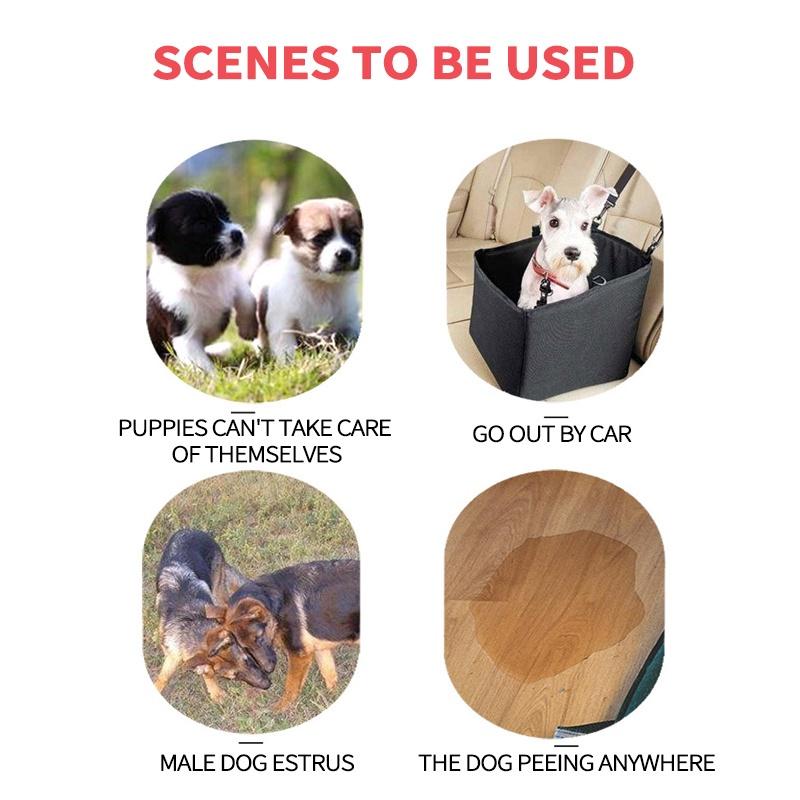 SCENES TO BE USED

PUPPIES CAN'T TAKE CARE OF THEMSELVES

GO OUT BY CAR

MALE DOG ESTRUS

THE DOG PEEING ANYWHERE