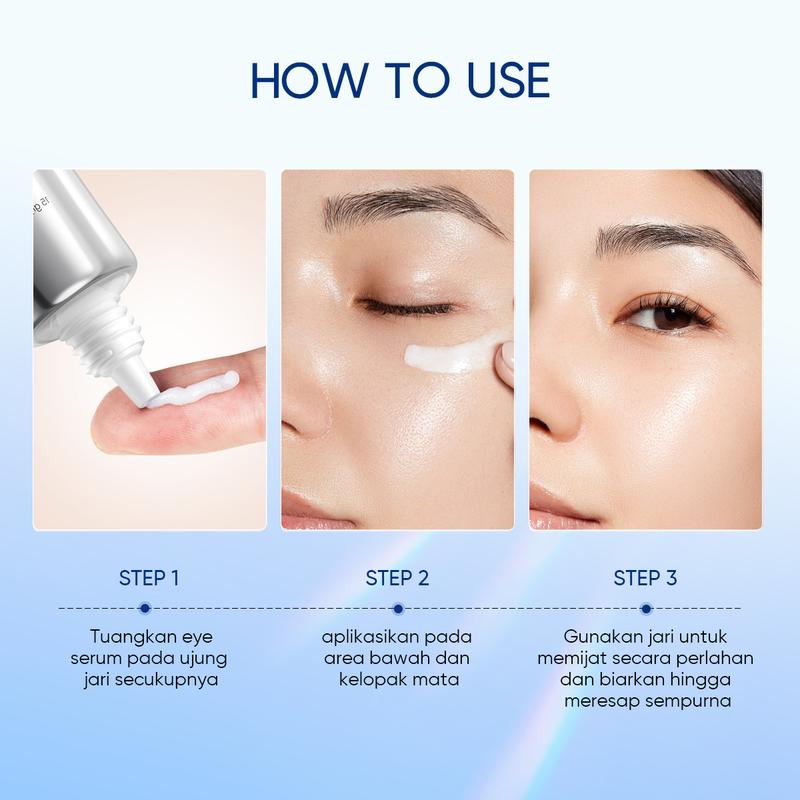 HOW TO USE

STEP 1

Tuangkan eye serum pada ujung jari secukupnya

STEP 2

aplikasikan pada area bawah dan kelopak mata

STEP 3

Gunakan jari untuk memijat secara perlahan dan biarkan hingga meresap sempurna