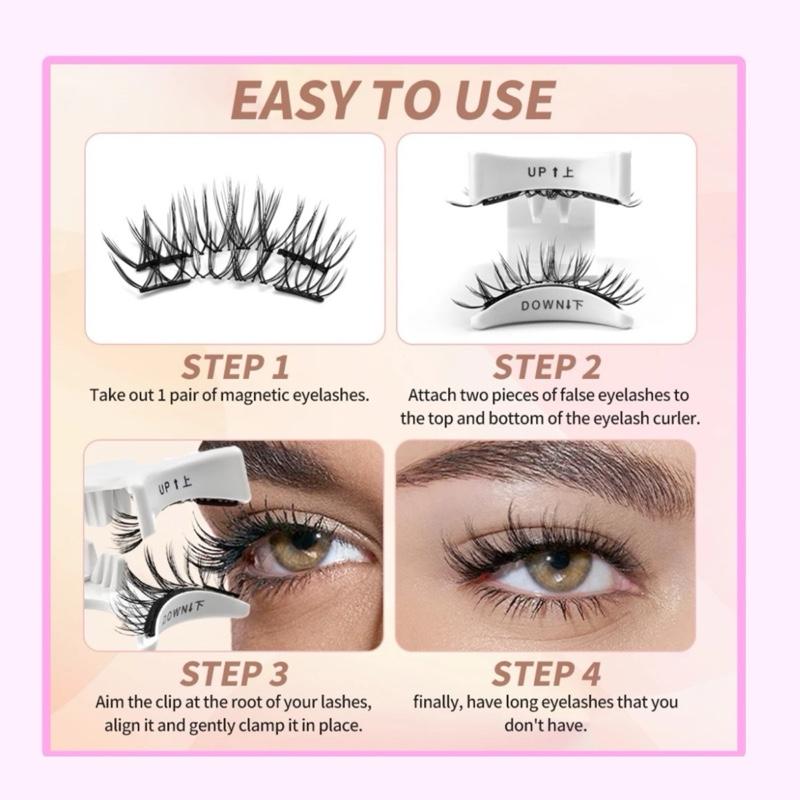 EASY TO USE

UP ↑ 上

DOWN ↓ 下

STEP 1
Take out 1 pair of magnetic eyelashes.

STEP 2
Attach two pieces of false eyelashes to the top and bottom of the eyelash curler.

UP ↑ 上

DOWN ↓ 下

STEP 3
Aim the clip at the root of your lashes, align it and gently clamp it in place.

STEP 4
finally, have long eyelashes that you don't have.