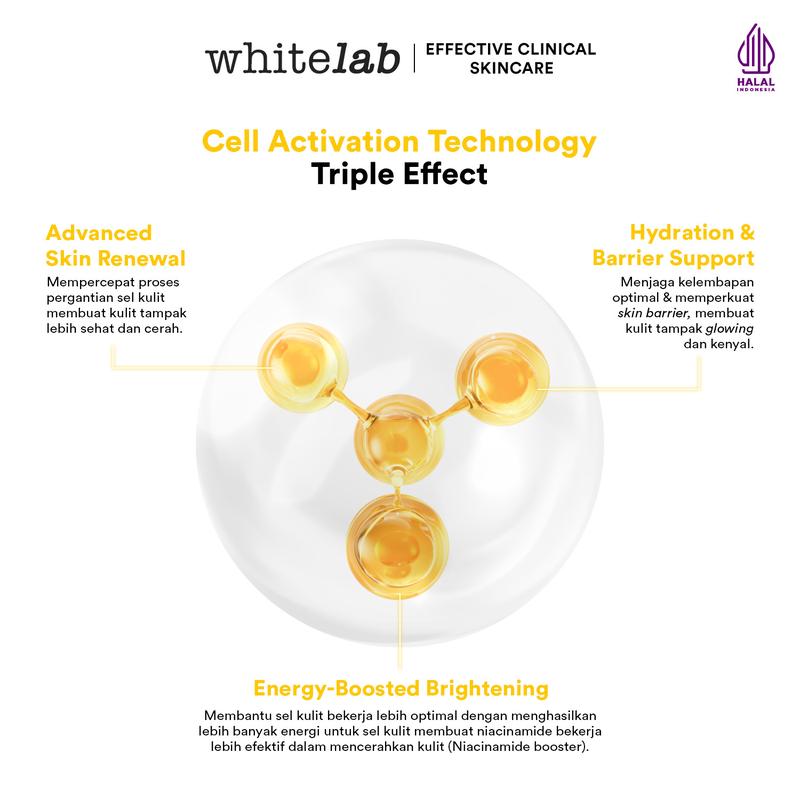 whitelab | EFFECTIVE CLINICAL SKINCARE

HALAL
INDONESIA

Cell Activation Technology
Triple Effect

Advanced Skin Renewal
Mempercepat proses pergantian sel kulit membuat kulit tampak lebih sehat dan cerah.

Hydration & Barrier Support
Menjaga kelembapan optimal & memperkuat skin barrier, membuat kulit tampak glowing dan kenyal.

Energy-Boosted Brightening
Membantu sel kulit bekerja lebih optimal dengan menghasilkan lebih banyak energi untuk sel kulit membuat niacinamide bekerja lebih efektif dalam mencerahkan kulit (Niacinamide booster).