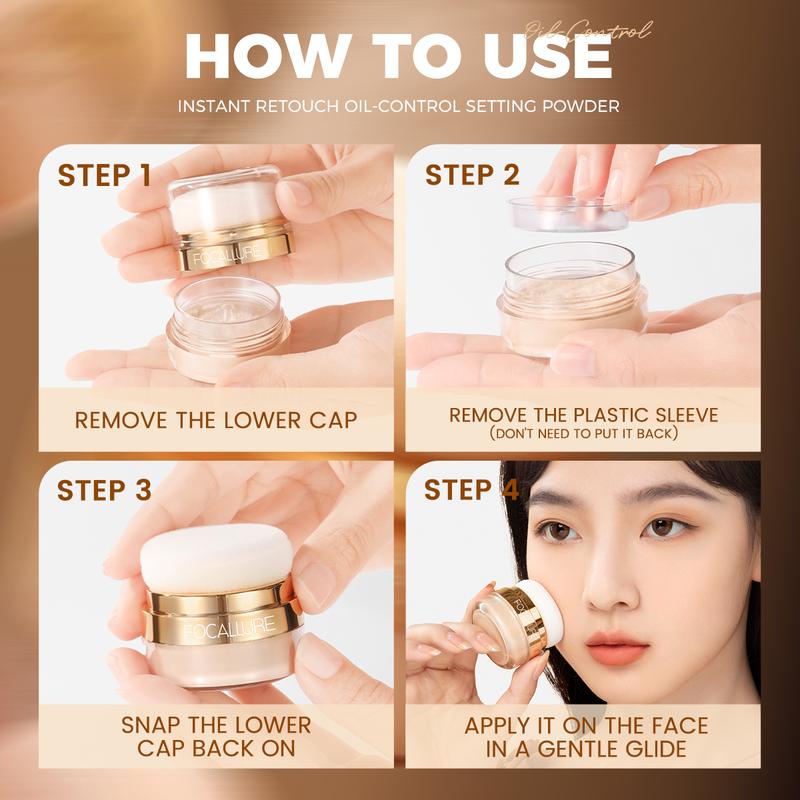 Oil-Control

HOW TO USE

INSTANT RETOUCH OIL-CONTROL SETTING POWDER

STEP 1

FOCALLURE

REMOVE THE LOWER CAP

STEP 2

REMOVE THE PLASTIC SLEEVE
(DON'T NEED TO PUT IT BACK)

STEP 3

FOCALLURE

SNAP THE LOWER CAP BACK ON

STEP 4

APPLY IT ON THE FACE IN A GENTLE GLIDE