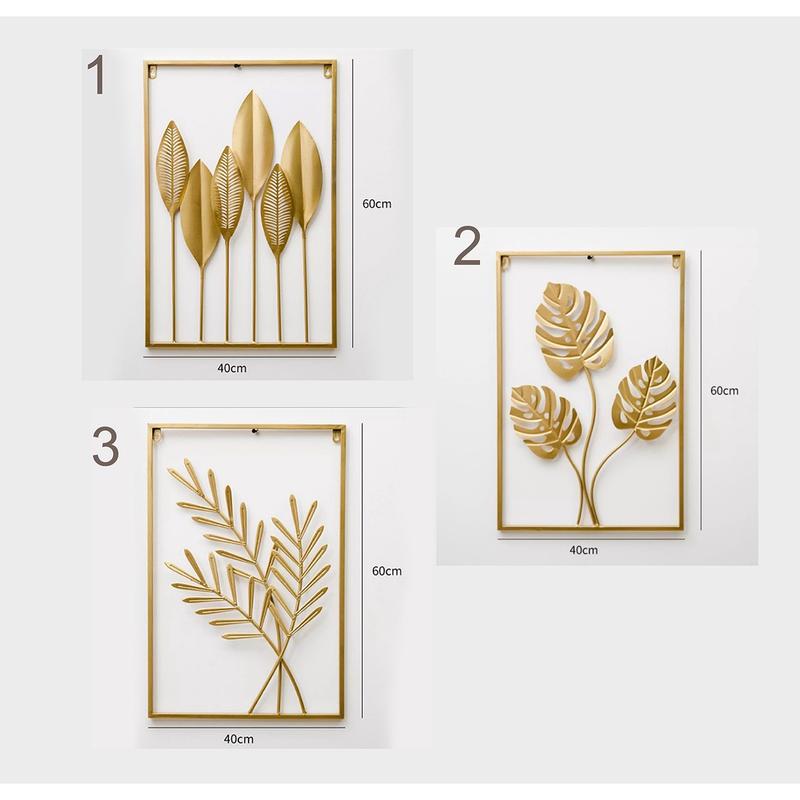 1

60cm

40cm

2

60cm

40cm

3

60cm

40cm