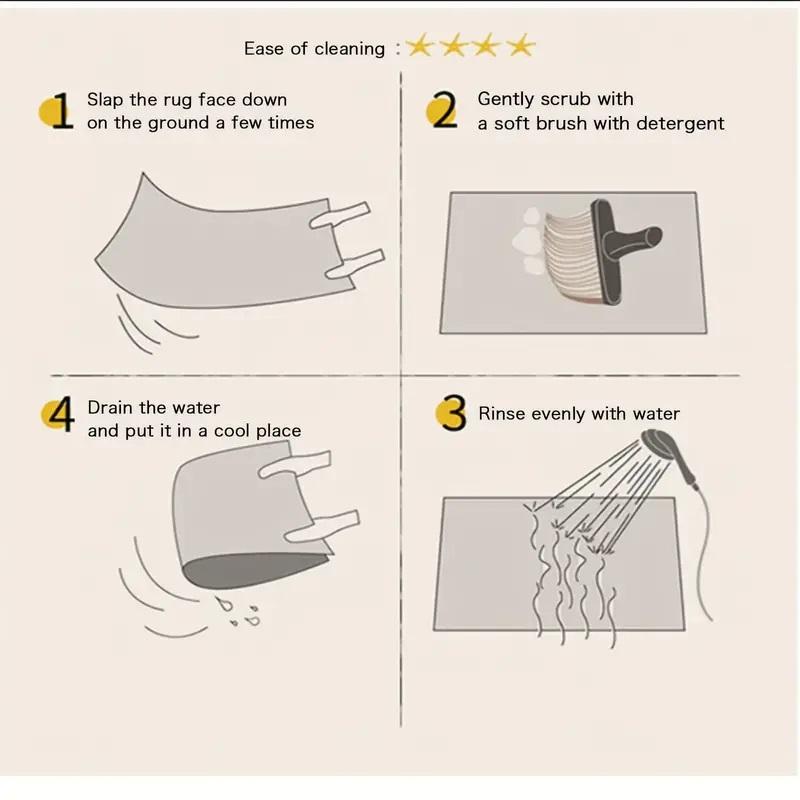 Ease of cleaning : ★★★★

1 Slap the rug face down on the ground a few times

2 Gently scrub with a soft brush with detergent

4 Drain the water and put it in a cool place

3 Rinse evenly with water