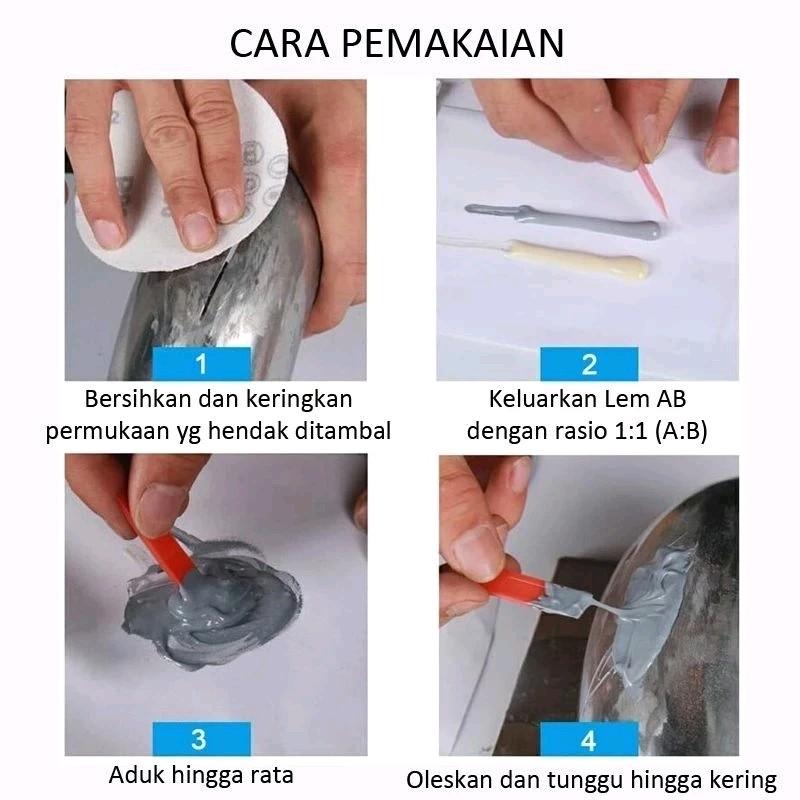 CARA PEMAKAIAN

1
Bersihkan dan keringkan permukaan yg hendak ditambal

2
Keluarkan Lem AB dengan rasio 1:1 (A:B)

3
Aduk hingga rata

4
Oleskan dan tunggu hingga kering