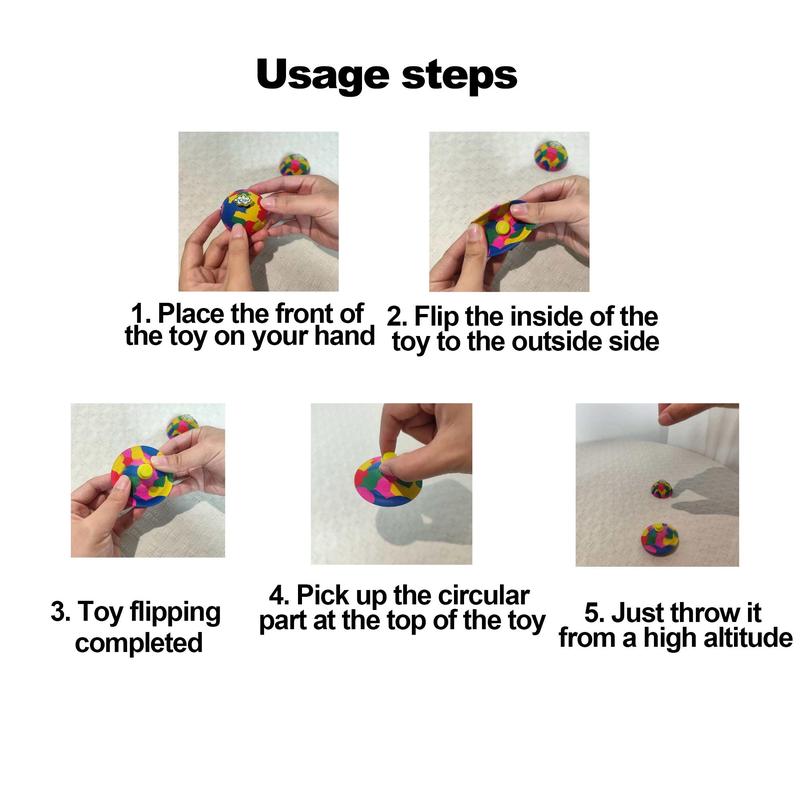 Usage steps

1. Place the front of the toy on your hand

2. Flip the inside of the toy to the outside side

3. Toy flipping completed

4. Pick up the circular part at the top of the toy

5. Just throw it from a high altitude