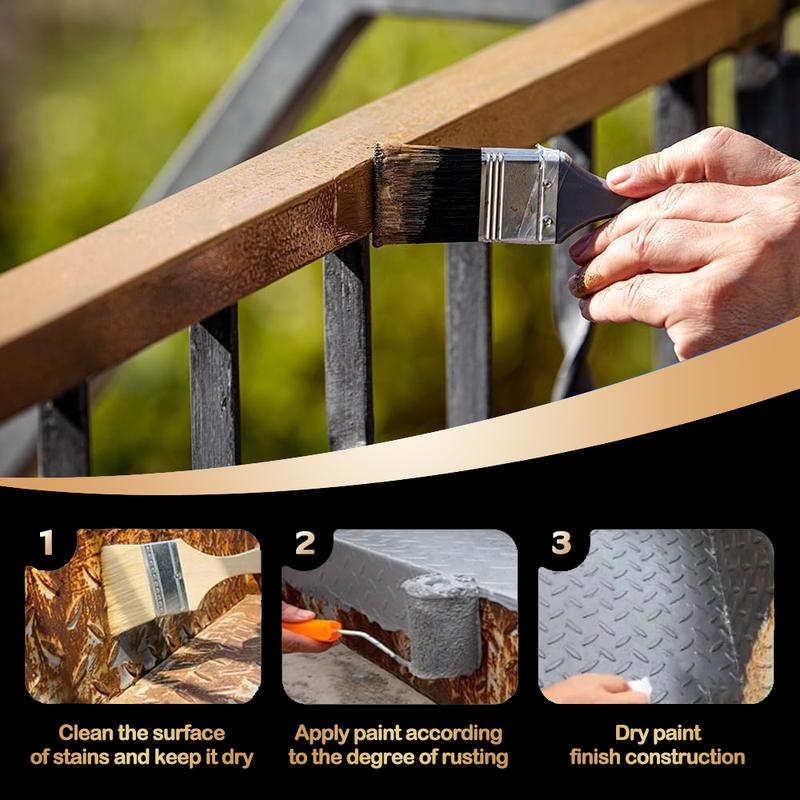 1

Clean the surface of stains and keep it dry

2

Apply paint according to the degree of rusting

3

Dry paint finish construction