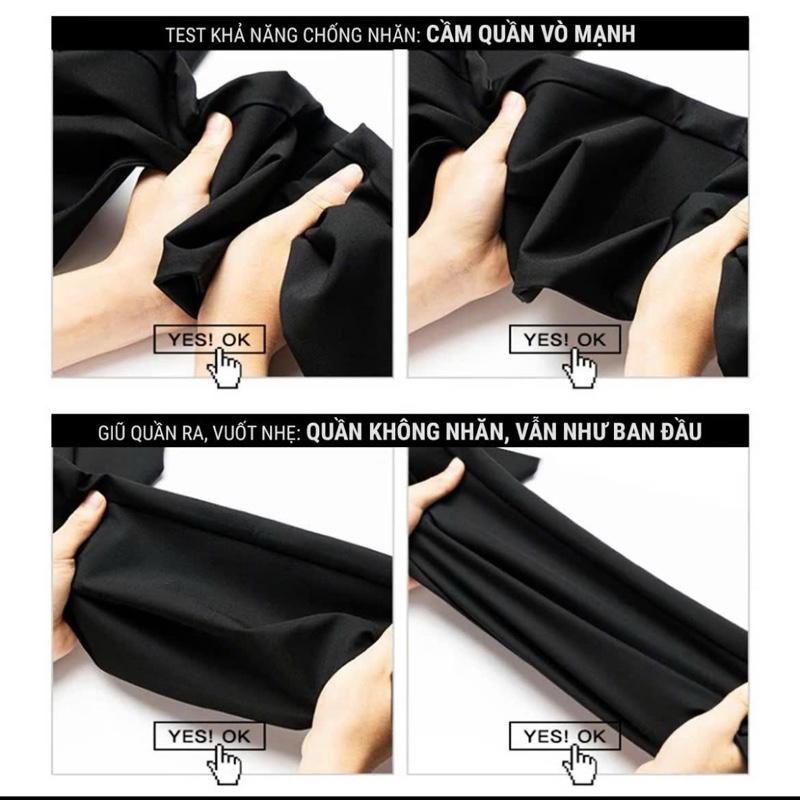 TEST KHẢ NĂNG CHỐNG NHĂN: CẦM QUẦN VÒ MẠNH

YES! OK

YES! OK

GIỮ QUẦN RA, VUỐT NHẸ: QUẦN KHÔNG NHĂN, VẪN NHƯ BAN ĐẦU

YES! OK

YES! OK