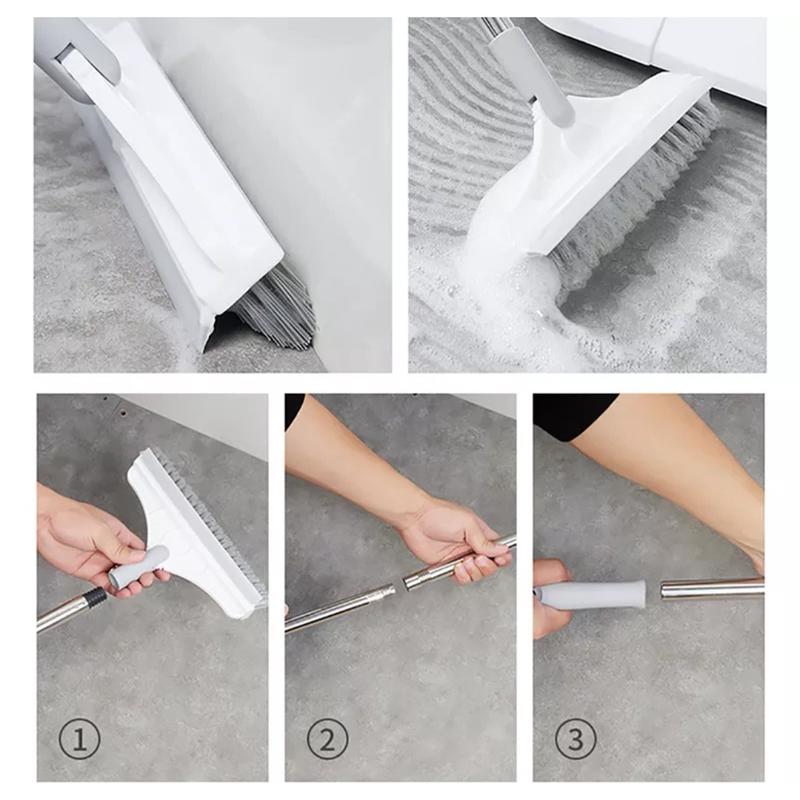 ①

②

③