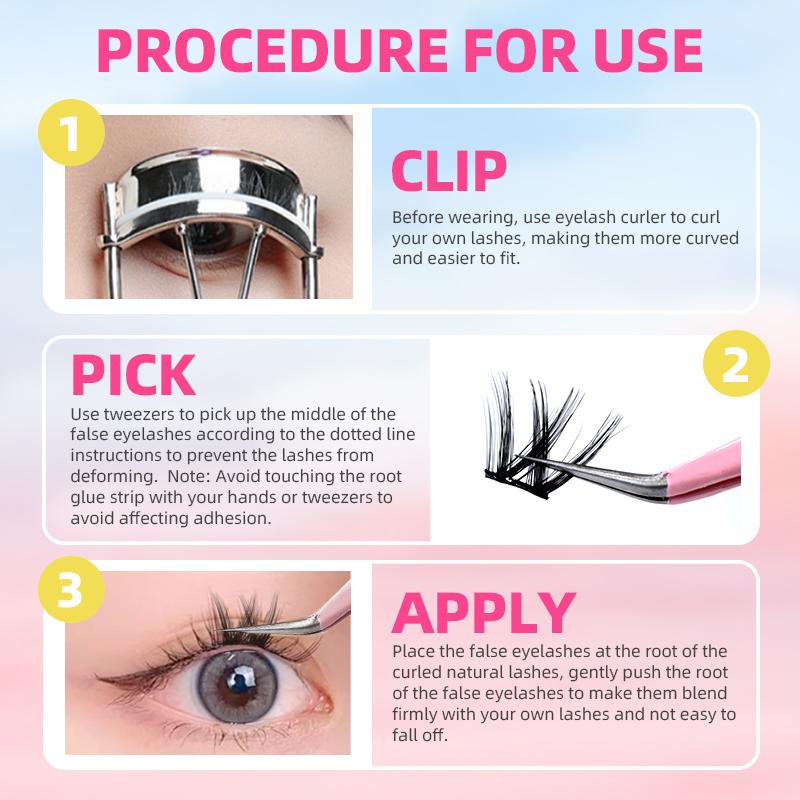 PROCEDURE FOR USE

1

CLIP

Before wearing, use eyelash curler to curl your own lashes, making them more curved and easier to fit.

PICK

Use tweezers to pick up the middle of the false eyelashes according to the dotted line instructions to prevent the lashes from deforming. Note: Avoid touching the root glue strip with your hands or tweezers to avoid affecting adhesion.

2

3

APPLY

Place the false eyelashes at the root of the curled natural lashes, gently push the root of the false eyelashes to make them blend firmly with your own lashes and not easy to fall off.