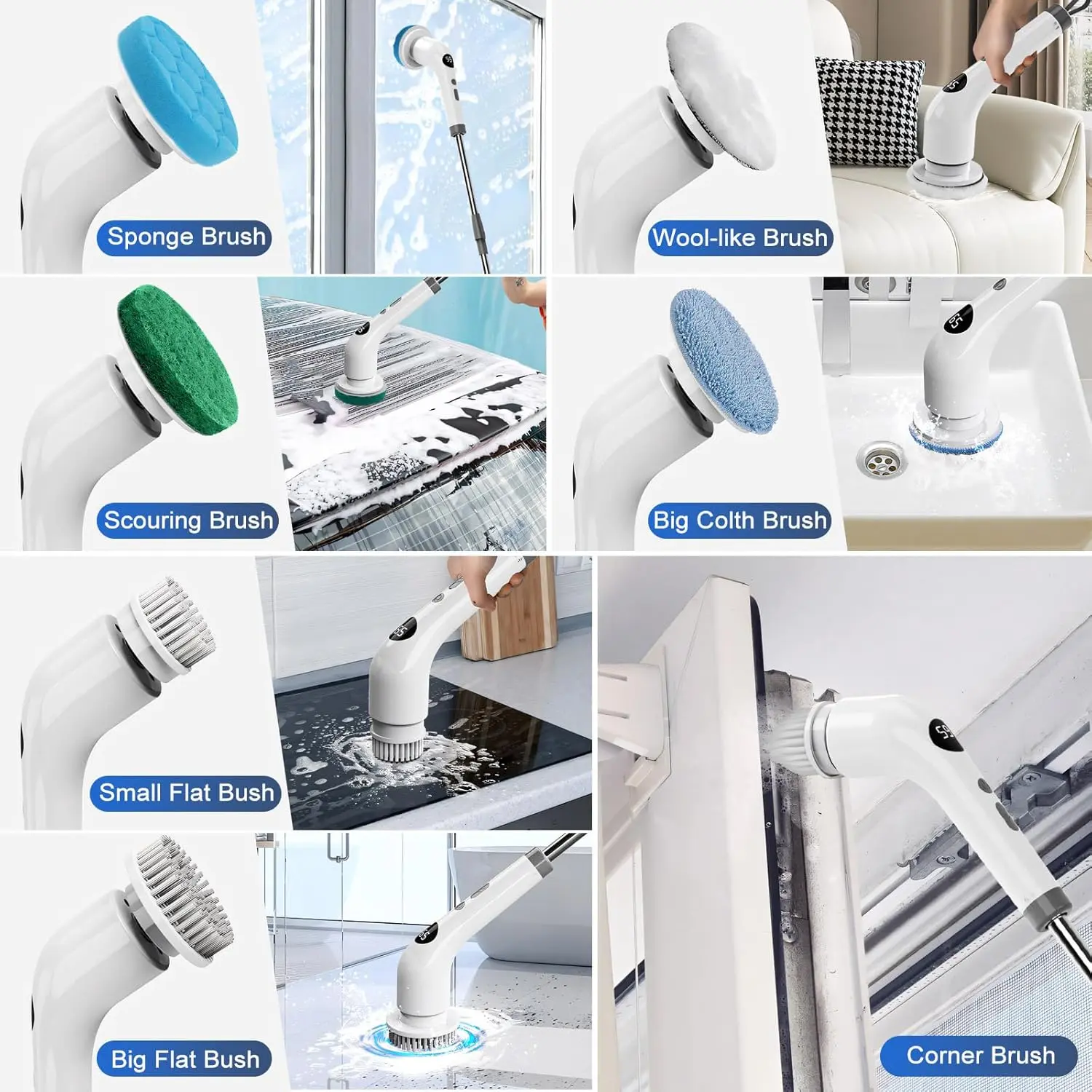 Sponge Brush

Wool-like Brush

Scouring Brush

Big Colth Brush

Small Flat Bush

Big Flat Bush

Corner Brush