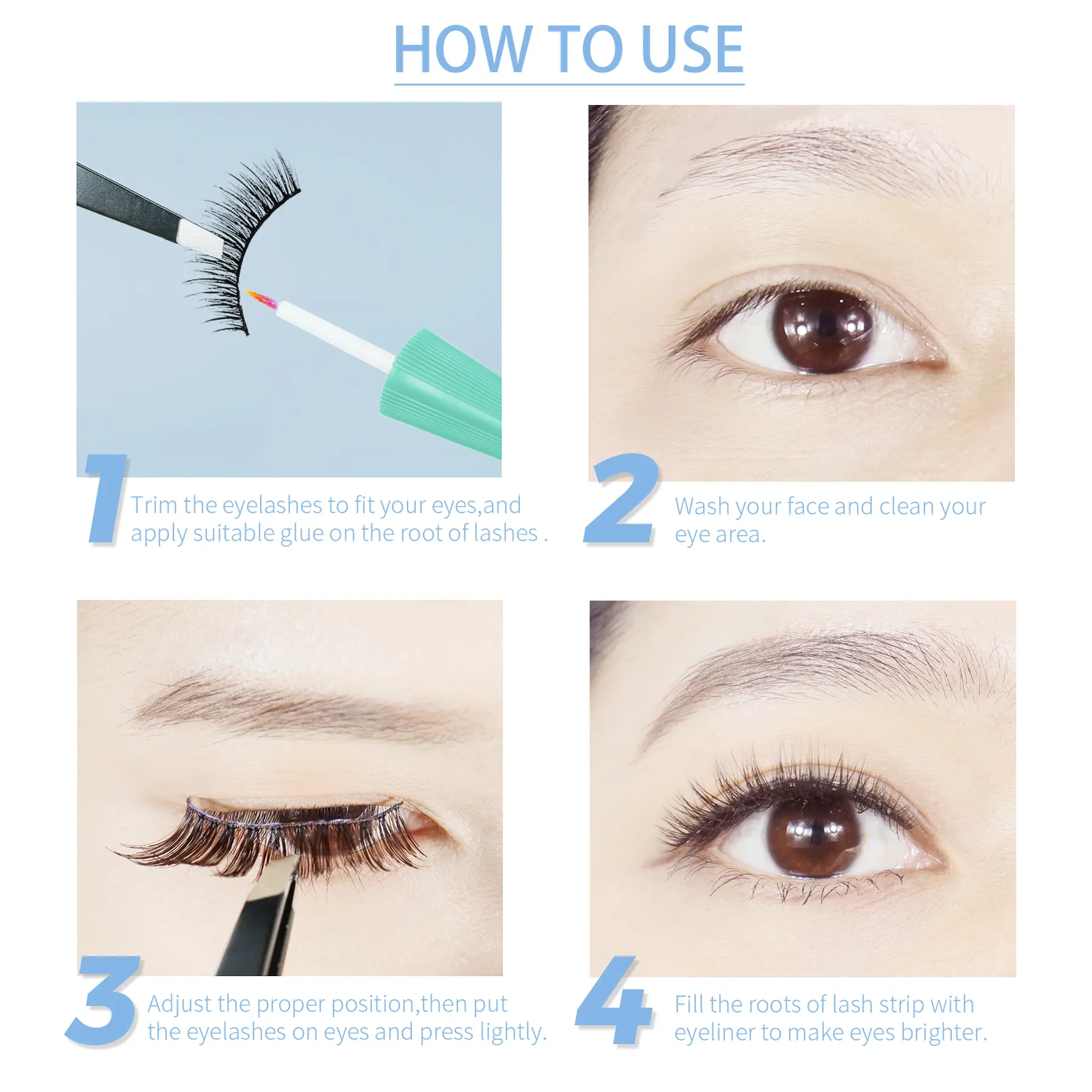 HOW TO USE

1 Trim the eyelashes to fit your eyes,and apply suitable glue on the root of lashes .

2 Wash your face and clean your eye area.

3 Adjust the proper position,then put the eyelashes on eyes and press lightly.

4 Fill the roots of lash strip with eyeliner to make eyes brighter.