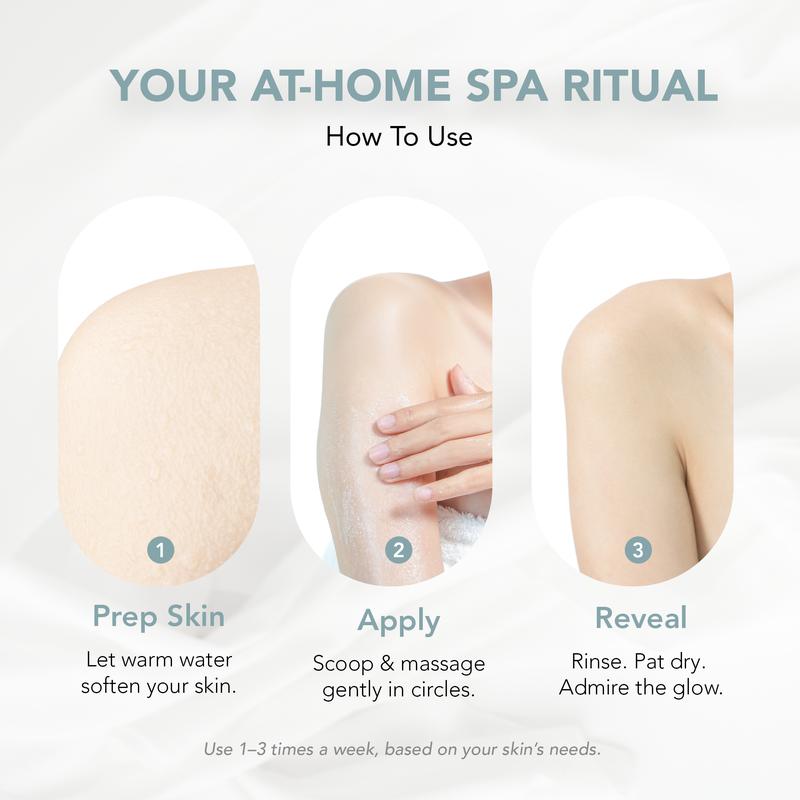 YOUR AT-HOME SPA RITUAL

How To Use

1

Prep Skin

Let warm water soften your skin.

2

Apply

Scoop & massage gently in circles.

3

Reveal

Rinse. Pat dry. Admire the glow.

Use 1–3 times a week, based on your skin's needs.