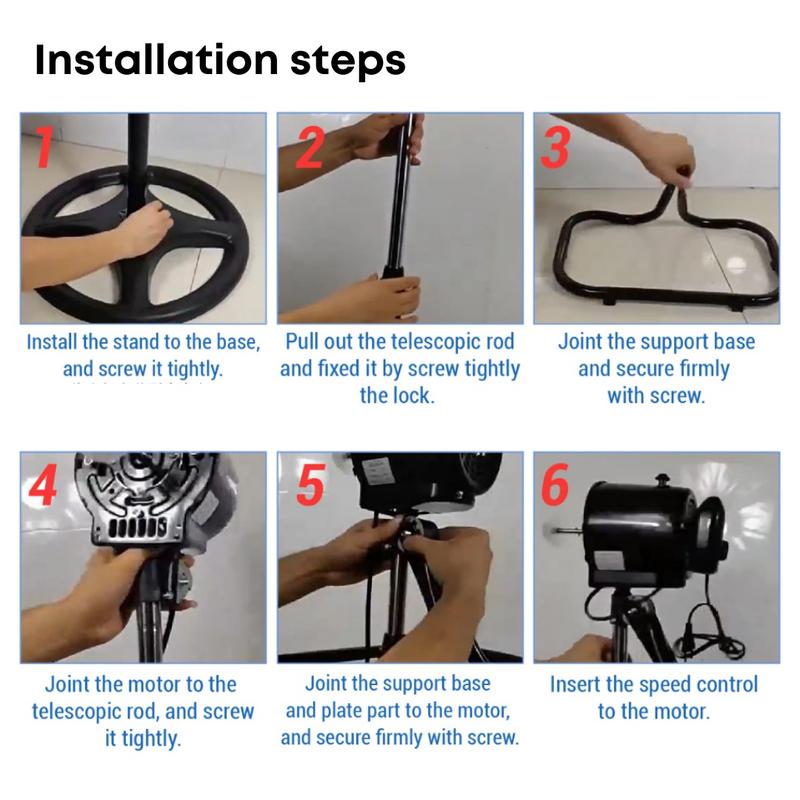 Installation steps

1

Install the stand to the base, and screw it tightly.

2

Pull out the telescopic rod and fixed it by screw tightly the lock.

3

Joint the support base and secure firmly with screw.

4

Joint the motor to the telescopic rod, and screw it tightly.

5

Joint the support base and plate part to the motor, and secure firmly with screw.

6

Insert the speed control to the motor.