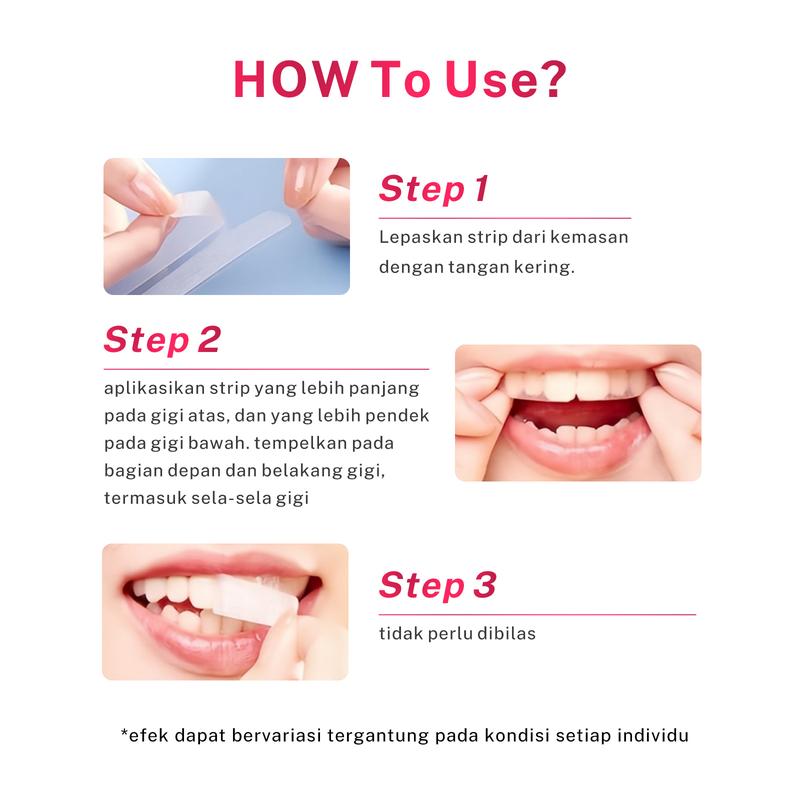 HOW To Use?

Step 1

Lepaskan strip dari kemasan dengan tangan kering.

Step 2

aplikasikan strip yang lebih panjang pada gigi atas, dan yang lebih pendek pada gigi bawah. tempelkan pada bagian depan dan belakang gigi, termasuk sela-sela gigi

Step 3

tidak perlu dibilas

*efek dapat bervariasi tergantung pada kondisi setiap individu