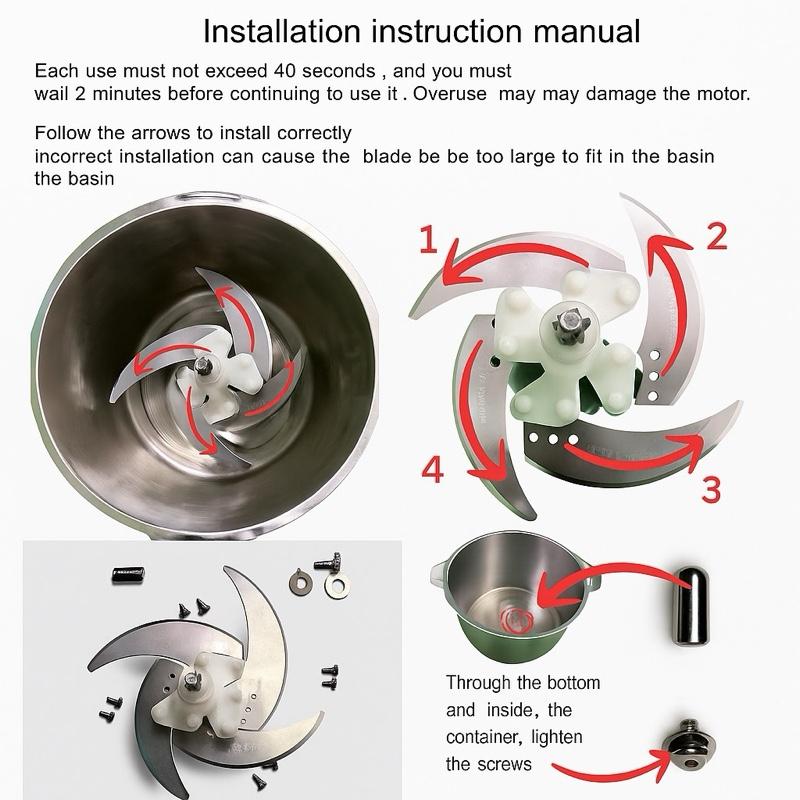 Installation instruction manual

Each use must not exceed 40 seconds , and you must wail 2 minutes before continuing to use it . Overuse may may damage the motor.

Follow the arrows to install correctly incorrect installation can cause the blade be be too large to fit in the basin the basin

1

2

3

4

Through the bottom and inside, the container, lighten the screws