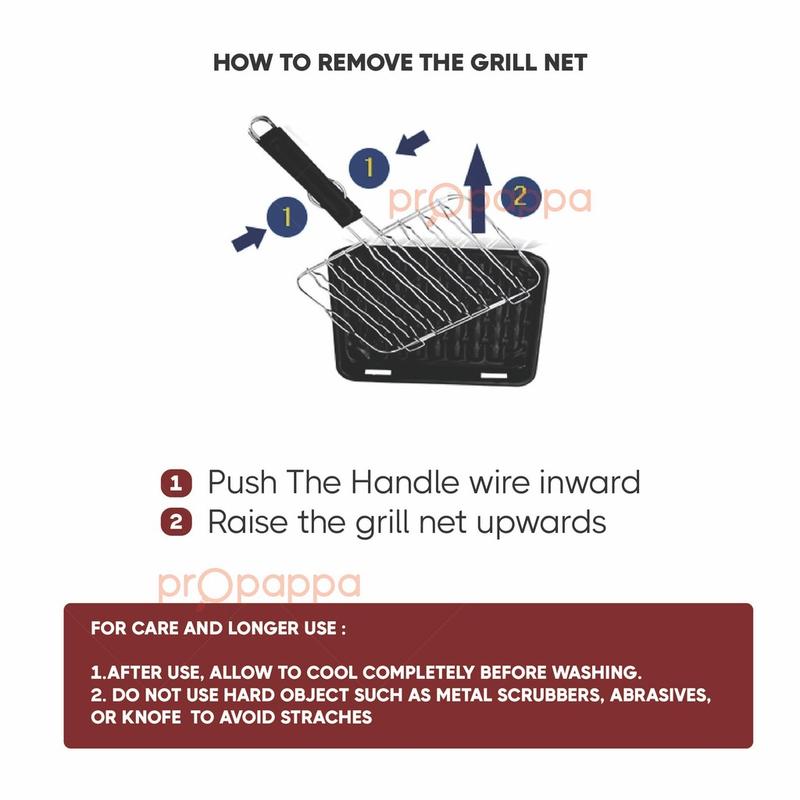 HOW TO REMOVE THE GRILL NET

1
1
2
propappa

1 Push The Handle wire inward
2 Raise the grill net upwards

propappa

FOR CARE AND LONGER USE :

1.AFTER USE, ALLOW TO COOL COMPLETELY BEFORE WASHING.
2. DO NOT USE HARD OBJECT SUCH AS METAL SCRUBBERS, ABRASIVES, OR KNOFE TO AVOID STRACHES