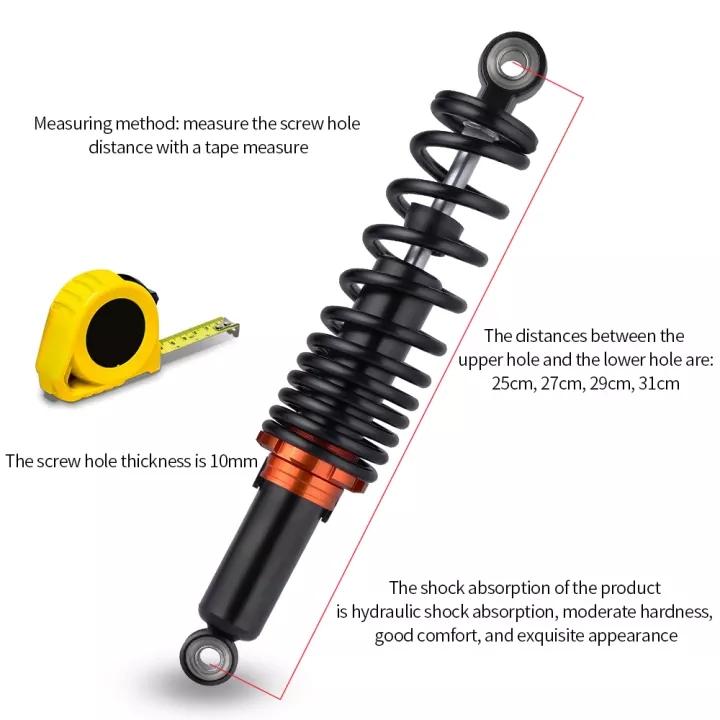 Measuring method: measure the screw hole distance with a tape measure

The distances between the upper hole and the lower hole are: 25cm, 27cm, 29cm, 31cm

The screw hole thickness is 10mm

The shock absorption of the product is hydraulic shock absorption, moderate hardness, good comfort, and exquisite appearance