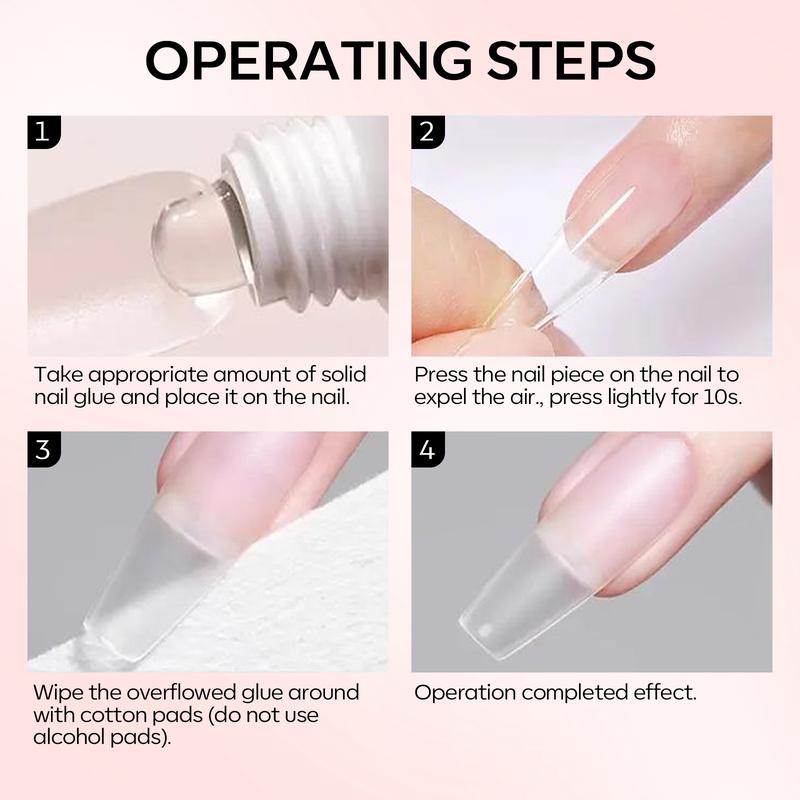 OPERATING STEPS

1

Take appropriate amount of solid nail glue and place it on the nail.

2

Press the nail piece on the nail to expel the air., press lightly for 10s.

3

Wipe the overflowed glue around with cotton pads (do not use alcohol pads).

4

Operation completed effect.