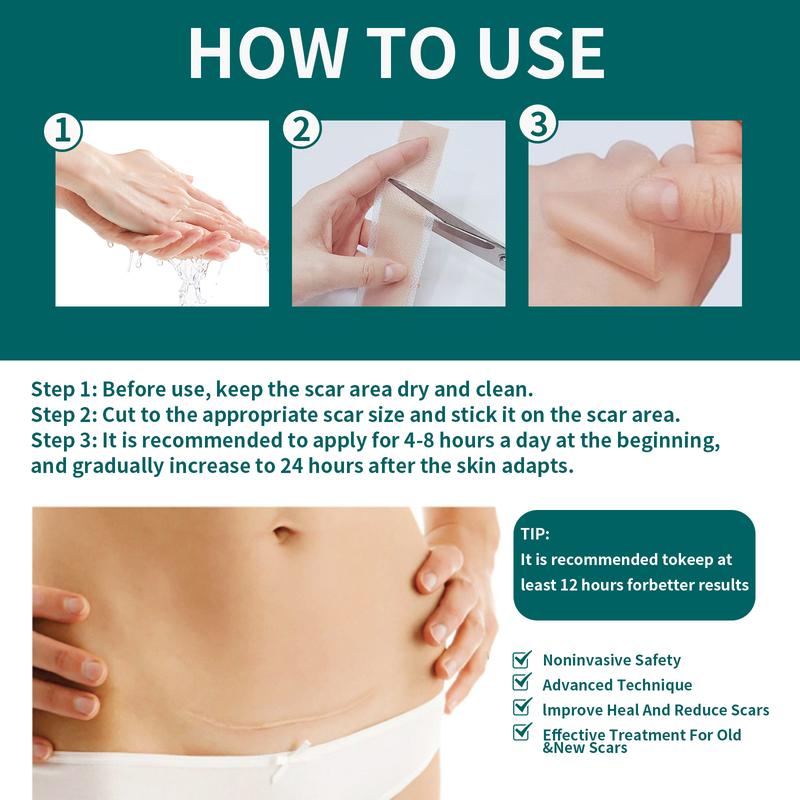 HOW TO USE

1

2

3

Step 1: Before use, keep the scar area dry and clean.
Step 2: Cut to the appropriate scar size and stick it on the scar area.
Step 3: It is recommended to apply for 4-8 hours a day at the beginning, and gradually increase to 24 hours after the skin adapts.

TIP:
It is recommended tokeep at least 12 hours forbetter results

Noninvasive Safety
Advanced Technique
lmprove Heal And Reduce Scars
Effective Treatment For Old &New Scars