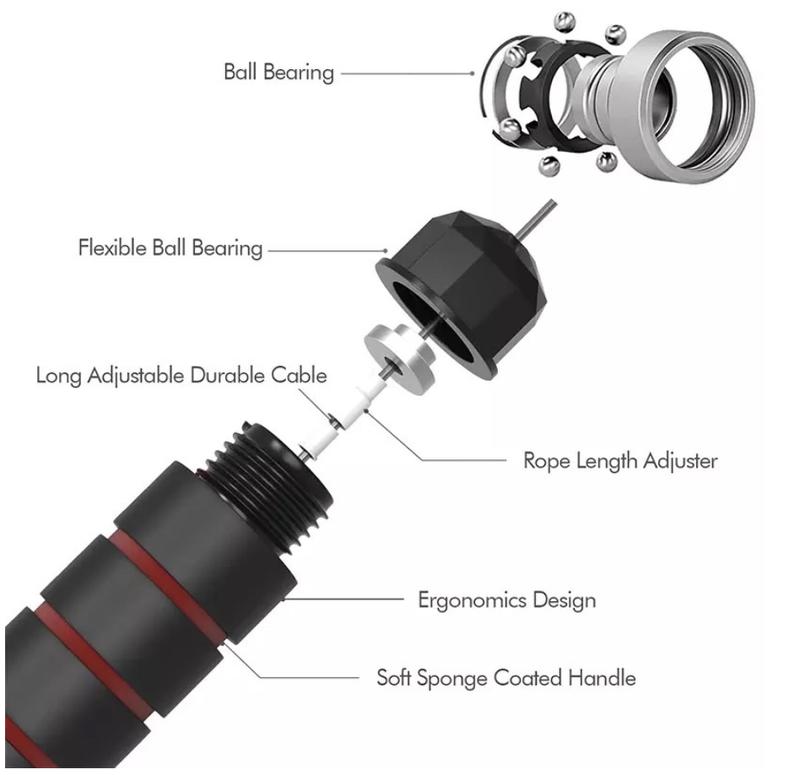 Ball Bearing

Flexible Ball Bearing

Long Adjustable Durable Cable

Rope Length Adjuster

Ergonomics Design

Soft Sponge Coated Handle