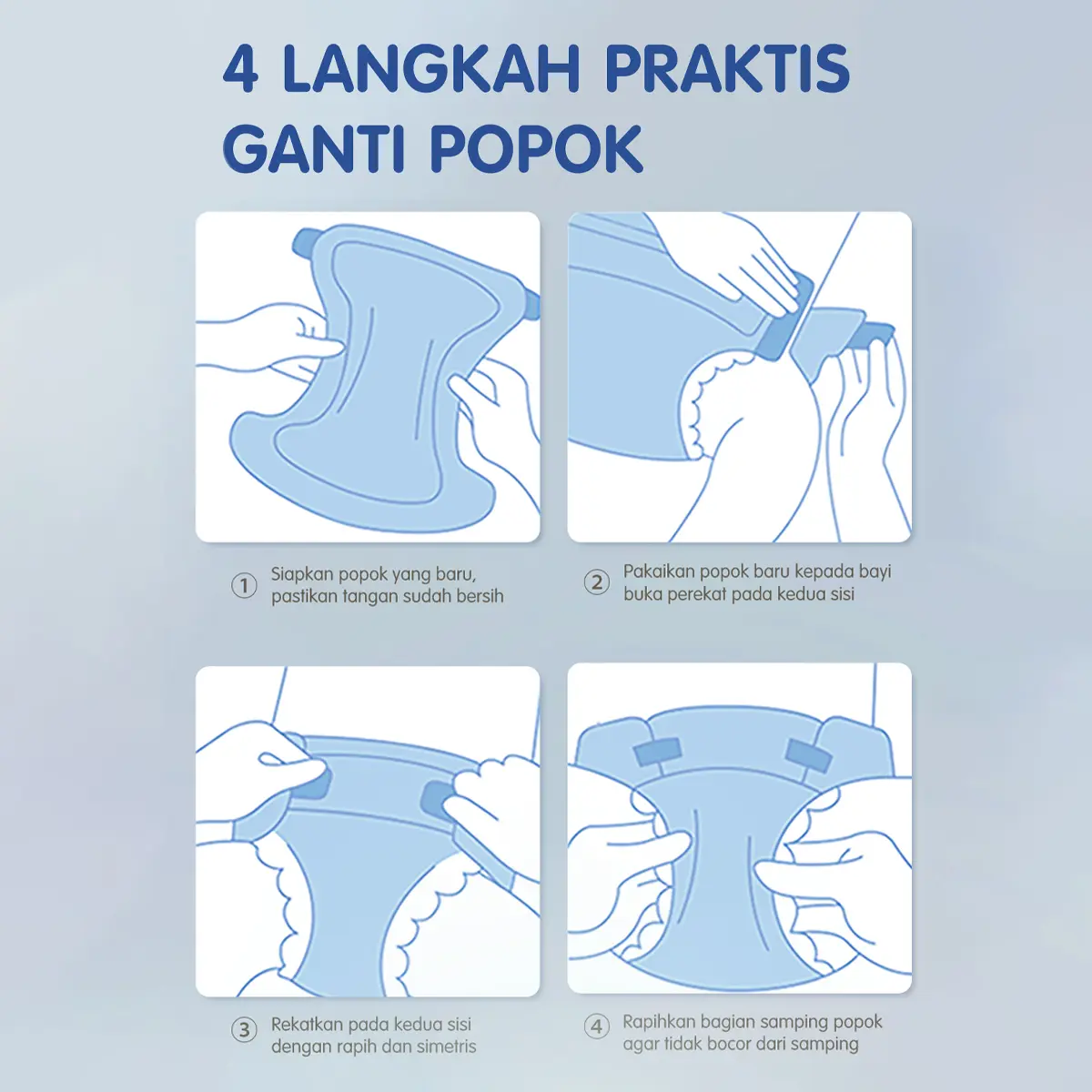 4 LANGKAH PRAKTIS GANTI POPOK

① Siapkan popok yang baru, pastikan tangan sudah bersih

② Pakaikan popok baru kepada bayi buka perekat pada kedua sisi

③ Rekatkan pada kedua sisi dengan rapih dan simetris

④ Rapihkan bagian samping popok agar tidak bocor dari samping