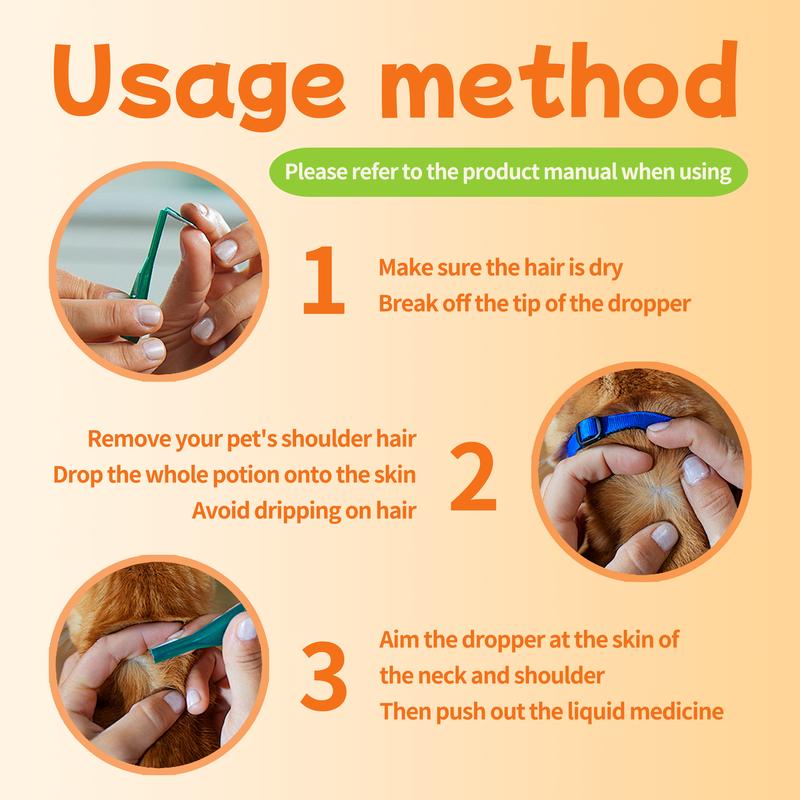 Usage method

Please refer to the product manual when using

1

Make sure the hair is dry
Break off the tip of the dropper

Remove your pet's shoulder hair
Drop the whole potion onto the skin
Avoid dripping on hair

2

3

Aim the dropper at the skin of the neck and shoulder
Then push out the liquid medicine