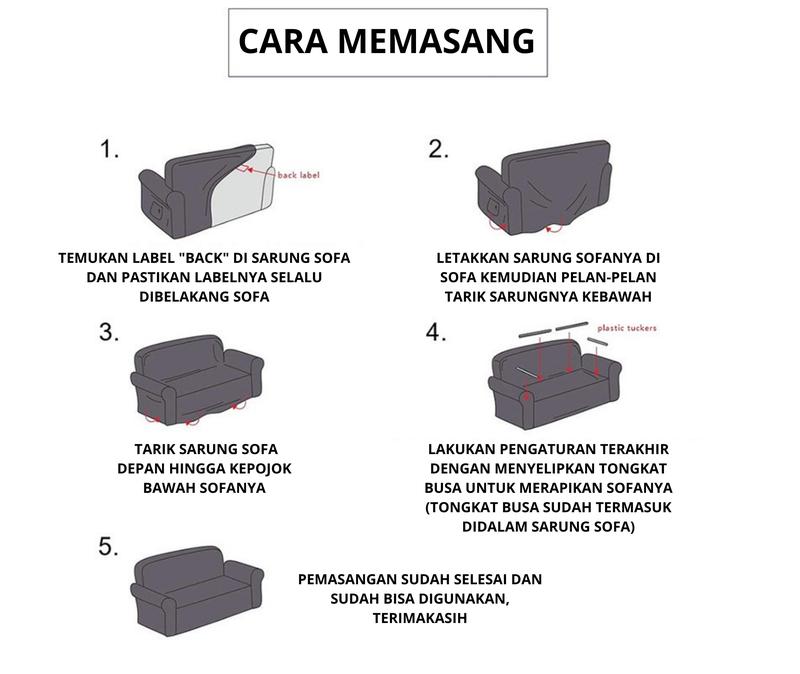 CARA MEMASANG

1.

back label

TEMUKAN LABEL "BACK" DI SARUNG SOFA DAN PASTIKAN LABELNYA SELALU DIBELAKANG SOFA

2.

LETAKKAN SARUNG SOFANYA DI SOFA KEMUDIAN PELAN-PELAN TARIK SARUNGNYA KEBAWAH

3.

TARIK SARUNG SOFA DEPAN HINGGA KEPOJOK BAWAH SOFANYA

4.

plastic tuckers

LAKUKAN PENGATURAN TERAKHIR DENGAN MENYELIPKAN TONGKAT BUSA UNTUK MERAPIKAN SOFANYA (TONGKAT BUSA SUDAH TERMASUK DIDALAM SARUNG SOFA)

5.

PEMASANGAN SUDAH SELESAI DAN SUDAH BISA DIGUNAKAN, TERIMAKASIH