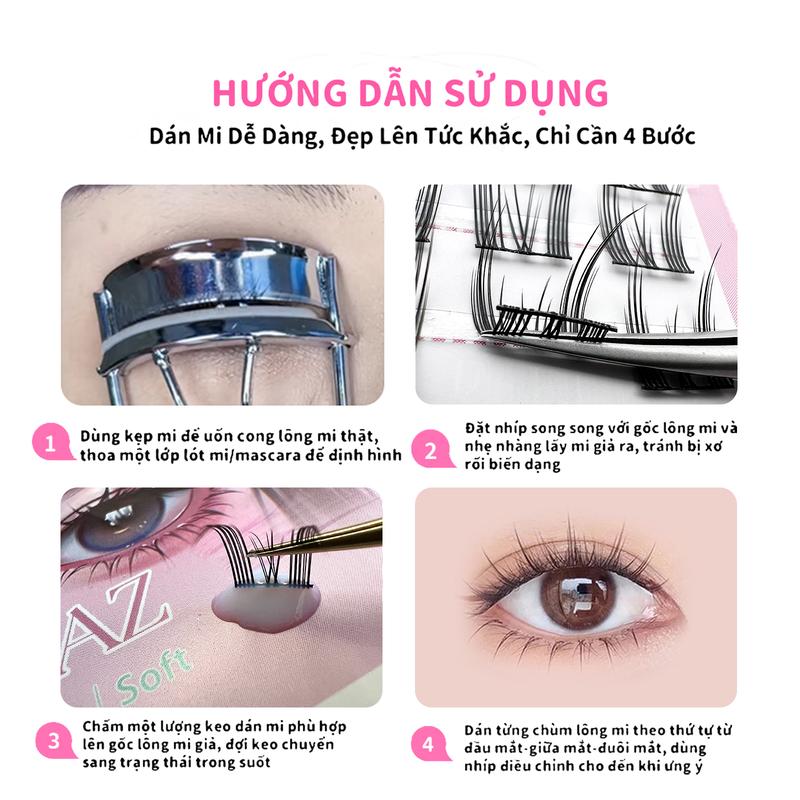 HƯỚNG DẪN SỬ DỤNG

Dán Mi Dễ Dàng, Đẹp Lên Tức Khắc, Chỉ Cần 4 Bước

1 Dùng kẹp mi để uốn cong lông mi thật, thoa một lớp lót mi/mascara để định hình

2 Đặt nhíp song song với gốc lông mi và nhẹ nhàng lấy mi giả ra, tránh bị xơ rối biến dạng

AZ
Soft

3 Chấm một lượng keo dán mi phù hợp lên gốc lông mi giả, đợi keo chuyển sang trạng thái trong suốt

4 Dán từng chùm lông mi theo thứ tự từ đầu mắt-giữa mắt-đuôi mắt, dùng nhíp điều chỉnh cho đến khi ưng ý