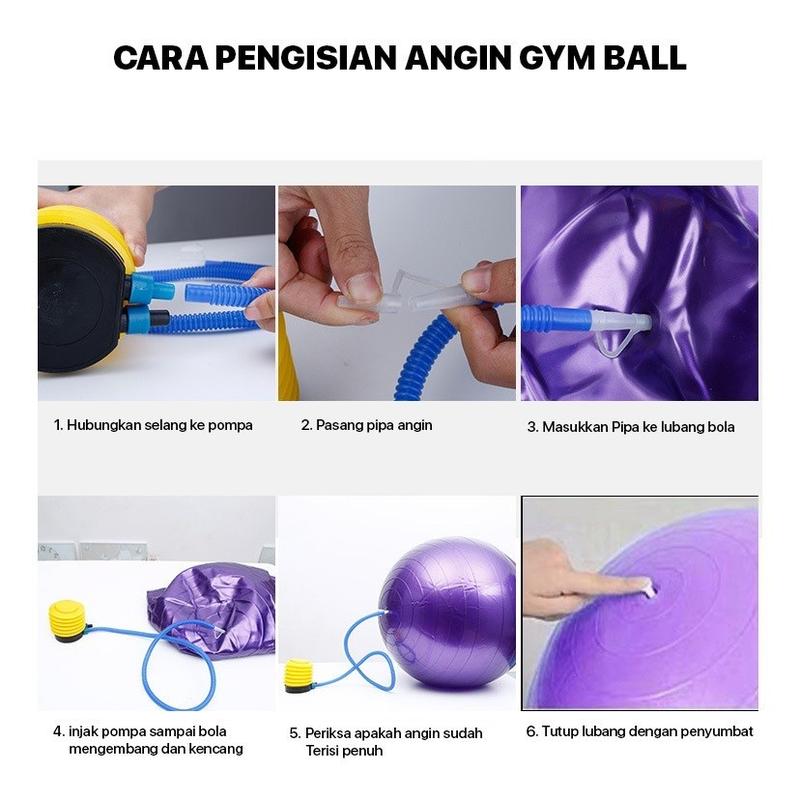 CARA PENGISIAN ANGIN GYM BALL

1. Hubungkan selang ke pompa

2. Pasang pipa angin

3. Masukkan Pipa ke lubang bola

4. injak pompa sampai bola mengembang dan kencang

5. Periksa apakah angin sudah Terisi penuh

6. Tutup lubang dengan penyumbat