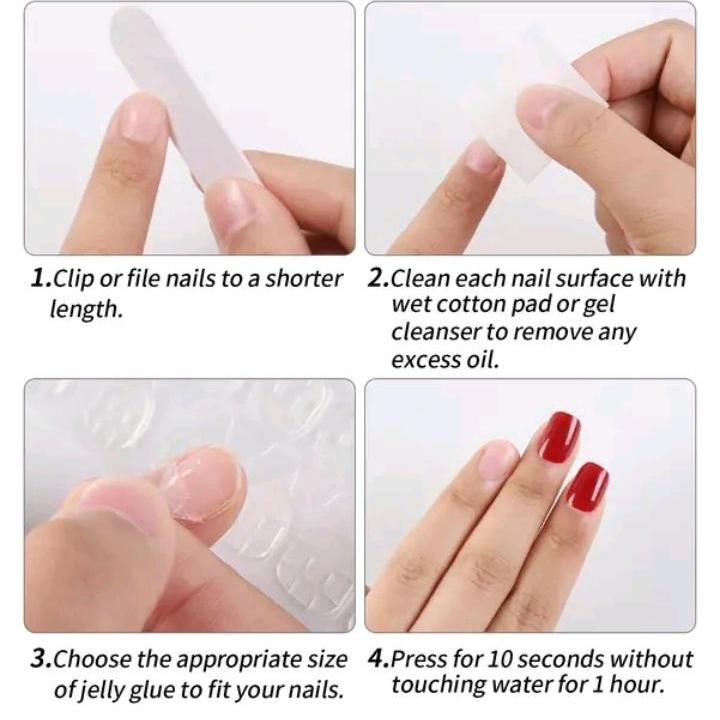 1.Clip or file nails to a shorter length.

2.Clean each nail surface with wet cotton pad or gel cleanser to remove any excess oil.

3.Choose the appropriate size of jelly glue to fit your nails.

4.Press for 10 seconds without touching water for 1 hour.